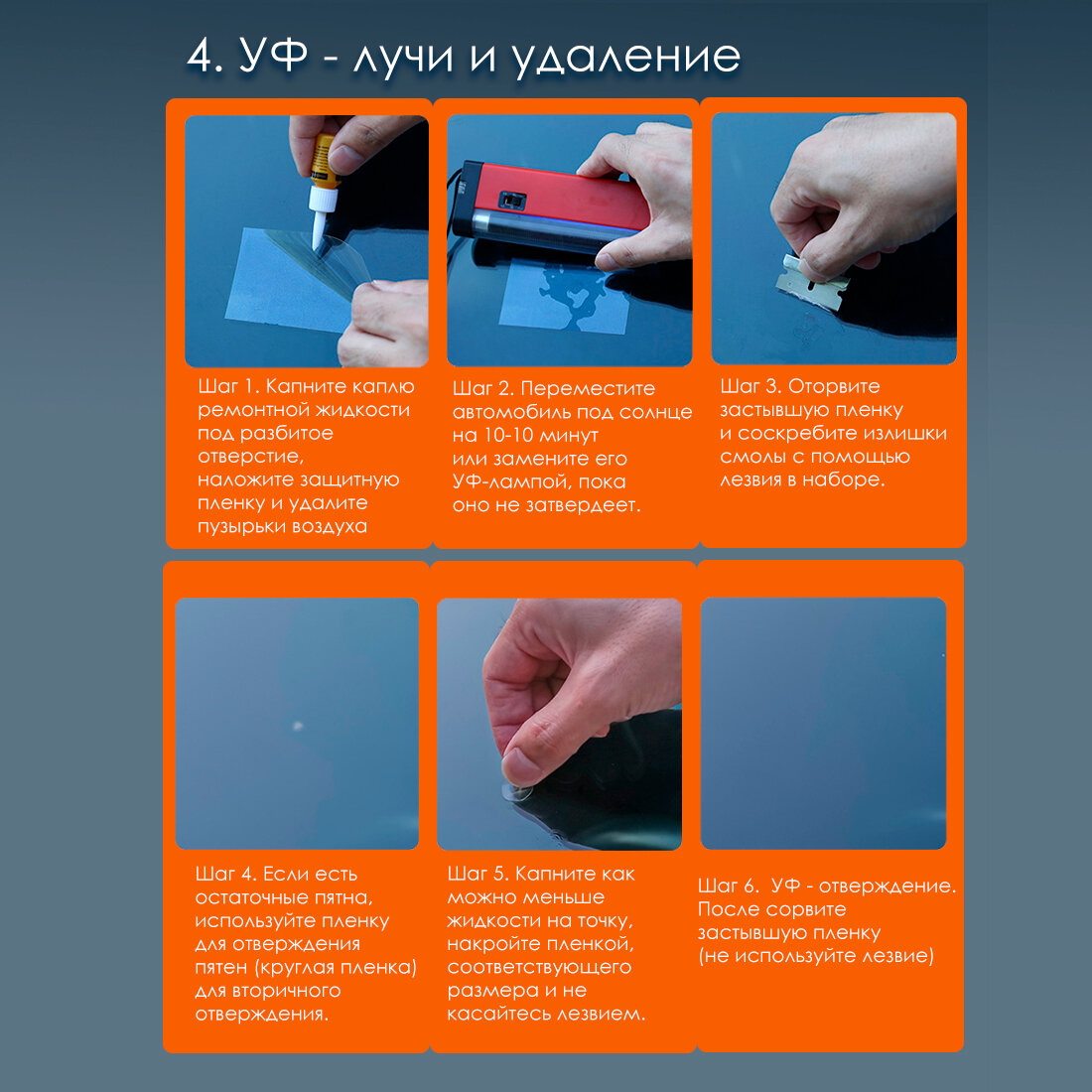 4. УФ - лучи и удаление

Шаг 1. Капните каплю ремонтной жидкости под разбитое отверстие, наложите защитную пленку и удалите пузырьки воздуха

Шаг 2. Переместите автомобиль под солнце на 10-10 минут или замените его УФ-лампой, пока оно не затвердеет.

Шаг 3. Оторвите застывшую пленку и соскребите излишки смолы с помощью лезвия в наборе.

Шаг 4. Если есть остаточные пятна, используйте пленку для отверждения пятен (круглая пленка) для вторичного отверждения.

Шаг 5. Капните как можно меньше жидкости на точку, накройте пленкой, соответствующего размера и не касайтесь лезвием.

Шаг 6. УФ - отверждение. После сорвите застывшую пленку (не используйте лезвие)