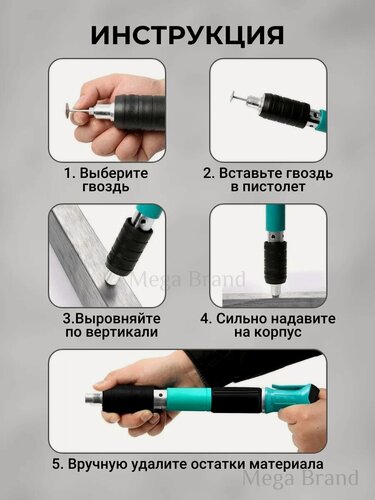 ИНСТРУКЦИЯ

1. Выберите гвоздь

2. Вставьте гвоздь в пистолет

Mega Brand

3.Выровняйте по вертикали

4. Сильно надавите на корпус

5. Вручную удалите остатки материала

Mega Brand