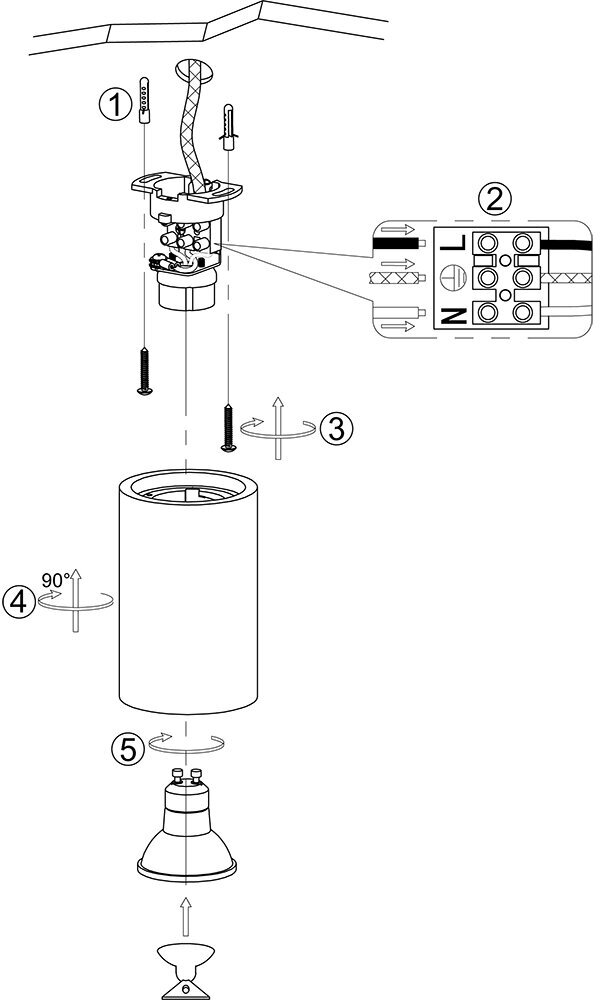 1
2
L
N
3
90°
4
5