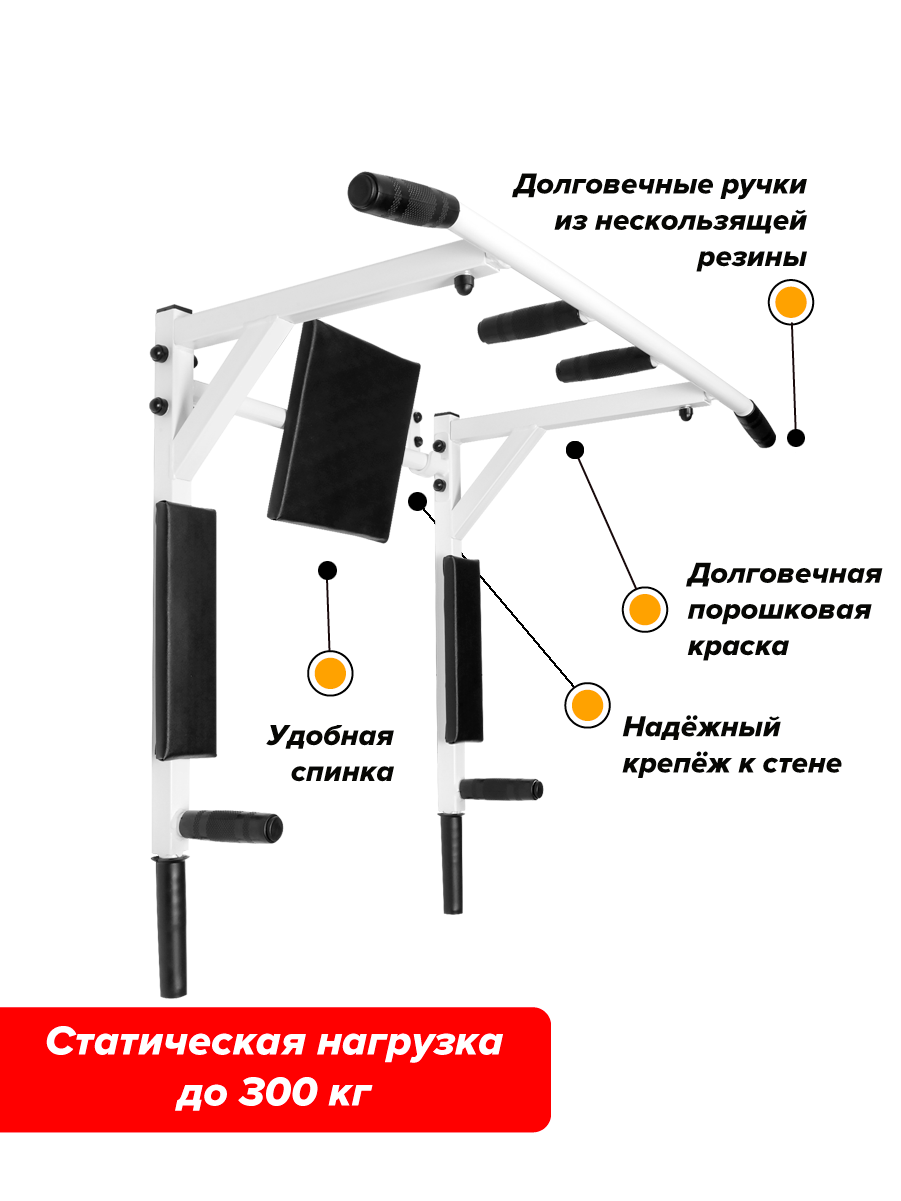 Долговечные ручки из нескользящей резины

Долговечная порошковая краска

Удобная спинка

Надёжный крепёж к стене

Статическая нагрузка до 300 кг