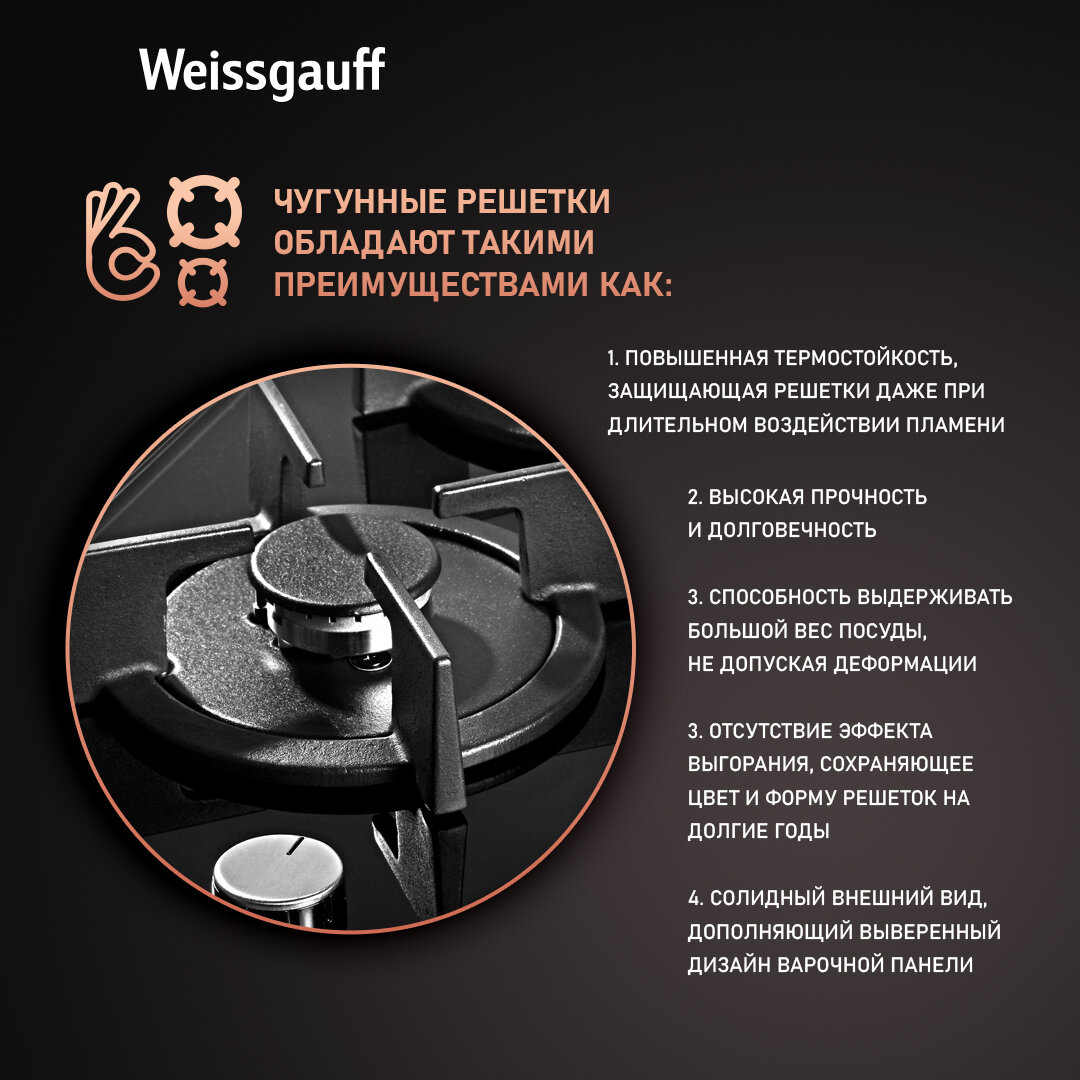 Weissgauff

ЧУГУННЫЕ РЕШЕТКИ ОБЛАДАЮТ ТАКИМИ ПРЕИМУЩЕСТВАМИ КАК:

1. ПОВЫШЕННАЯ ТЕРМОСТОЙКОСТЬ, ЗАЩИЩАЮЩАЯ РЕШЕТКИ ДАЖЕ ПРИ ДЛИТЕЛЬНОМ ВОЗДЕЙСТВИИ ПЛАМЕНИ

2. ВЫСОКАЯ ПРОЧНОСТЬ И ДОЛГОВЕЧНОСТЬ

3. СПОСОБНОСТЬ ВЫДЕРЖИВАТЬ БОЛЬШОЙ ВЕС ПОСУДЫ, НЕ ДОПУСКАЯ ДЕФОРМАЦИИ

3. ОТСУТСТВИЕ ЭФФЕКТА ВЫГОРАНИЯ, СОХРАНЯЮЩЕЕ ЦВЕТ И ФОРМУ РЕШЕТОК НА ДОЛГИЕ ГОДЫ

4. СОЛИДНЫЙ ВНЕШНИЙ ВИД, ДОПОЛНЯЮЩИЙ ВЫВЕРЕННЫЙ ДИЗАЙН ВАРОЧНОЙ ПАНЕЛИ