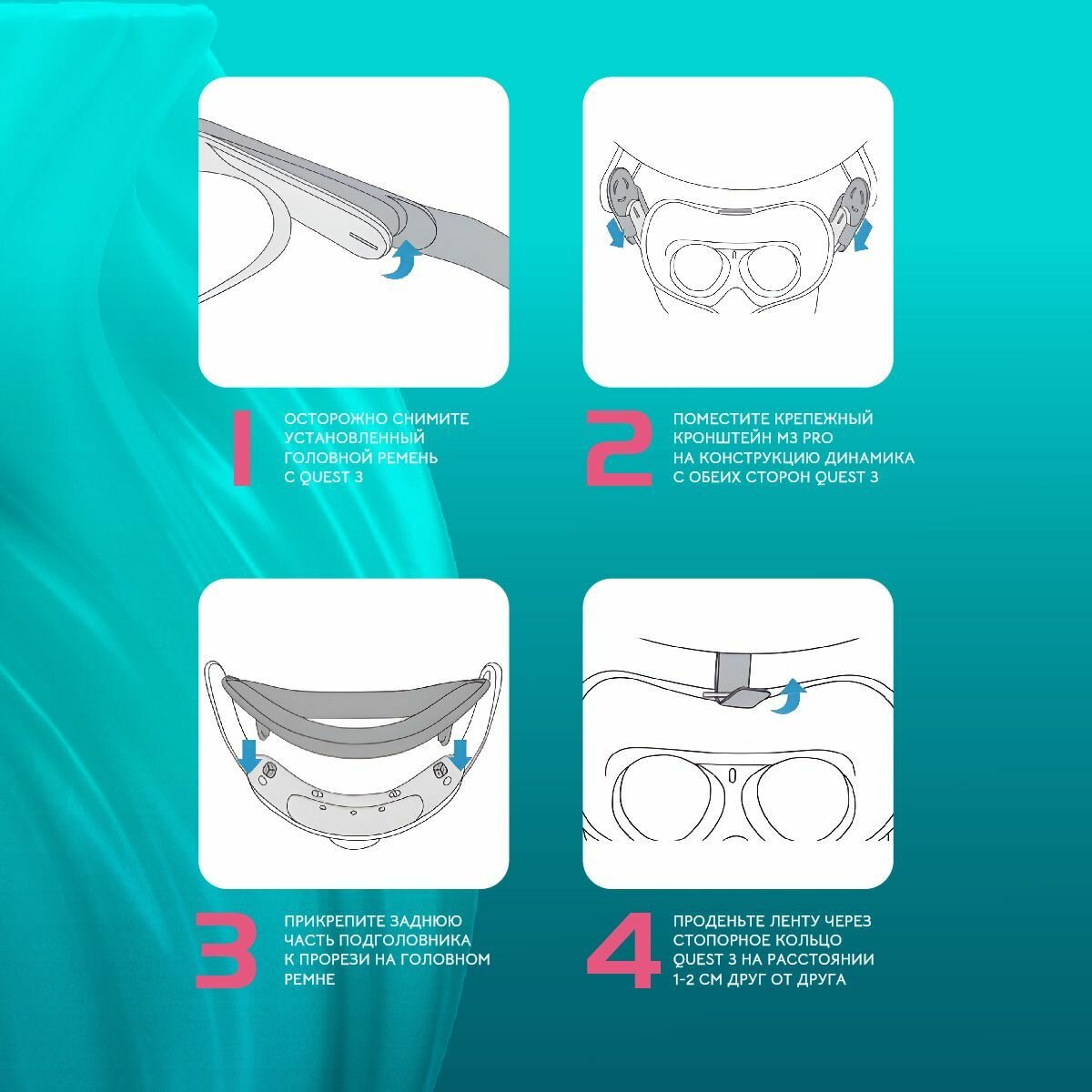 1

ОСТОРОЖНО СНИМИТЕ УСТАНОВЛЕННЫЙ ГОЛОВНОЙ РЕМЕНЬ С QUEST 3

2

ПОМЕСТИТЕ КРЕПЕЖНЫЙ КРОНШТЕЙН M3 PRO НА КОНСТРУКЦИЮ ДИНАМИКА С ОБЕИХ СТОРОН QUEST 3

3

ПРИКРЕПИТЕ ЗАДНЮЮ ЧАСТЬ ПОДГОЛОВНИКА К ПРОРЕЗИ НА ГОЛОВНОМ РЕМНЕ

4

ПРОДЕНЬТЕ ЛЕНТУ ЧЕРЕЗ СТОПОРНОЕ КОЛЬЦО QUEST 3 НА РАССТОЯНИИ 1-2 СМ ДРУГ ОТ ДРУГА