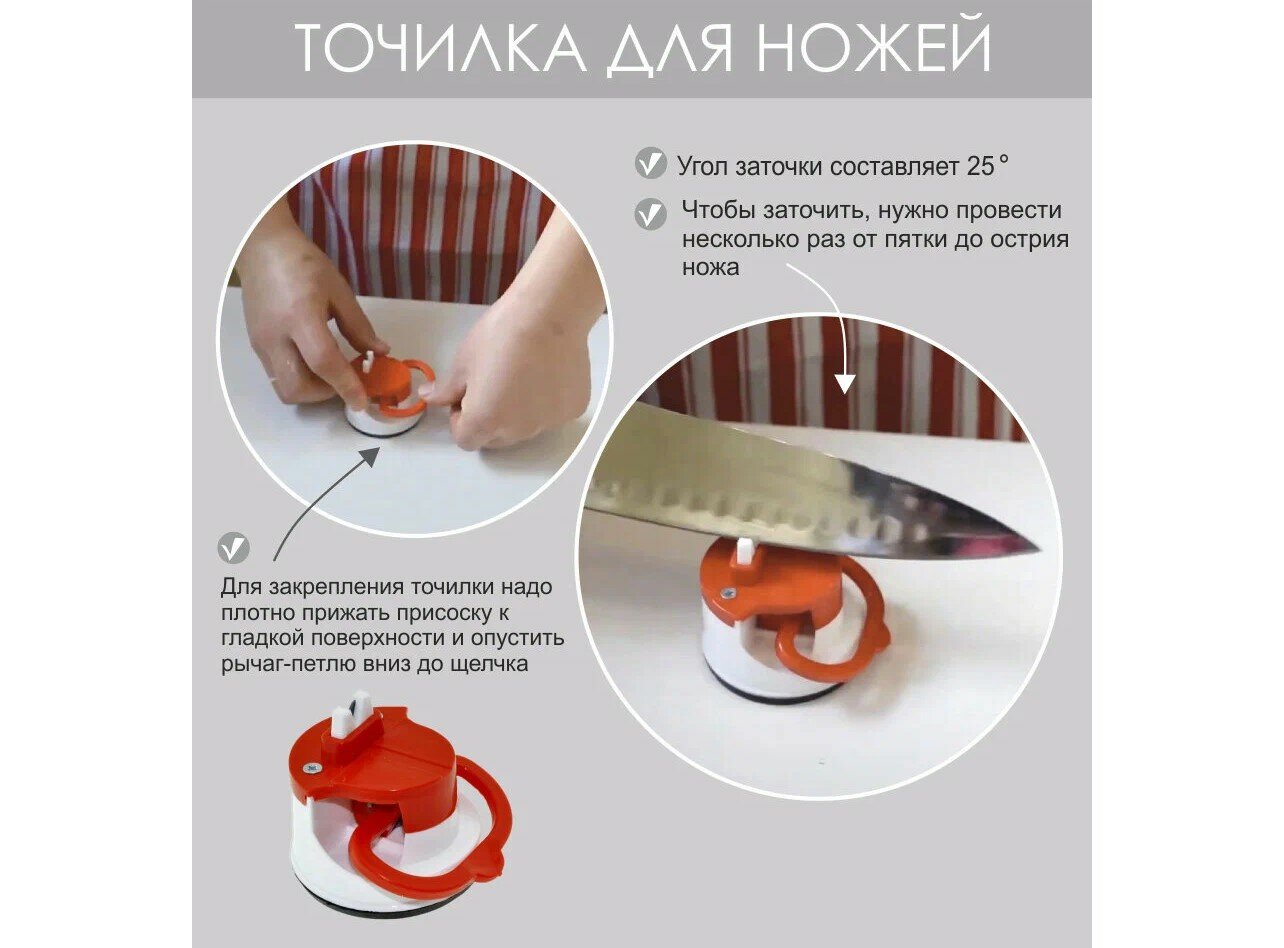 ТОЧИЛКА ДЛЯ НОЖЕЙ

Угол заточки составляет 25°

Чтобы заточить, нужно провести несколько раз от пятки до острия ножа

Для закрепления точилки надо плотно прижать присоску к гладкой поверхности и опустить рычаг-петлю вниз до щелчка