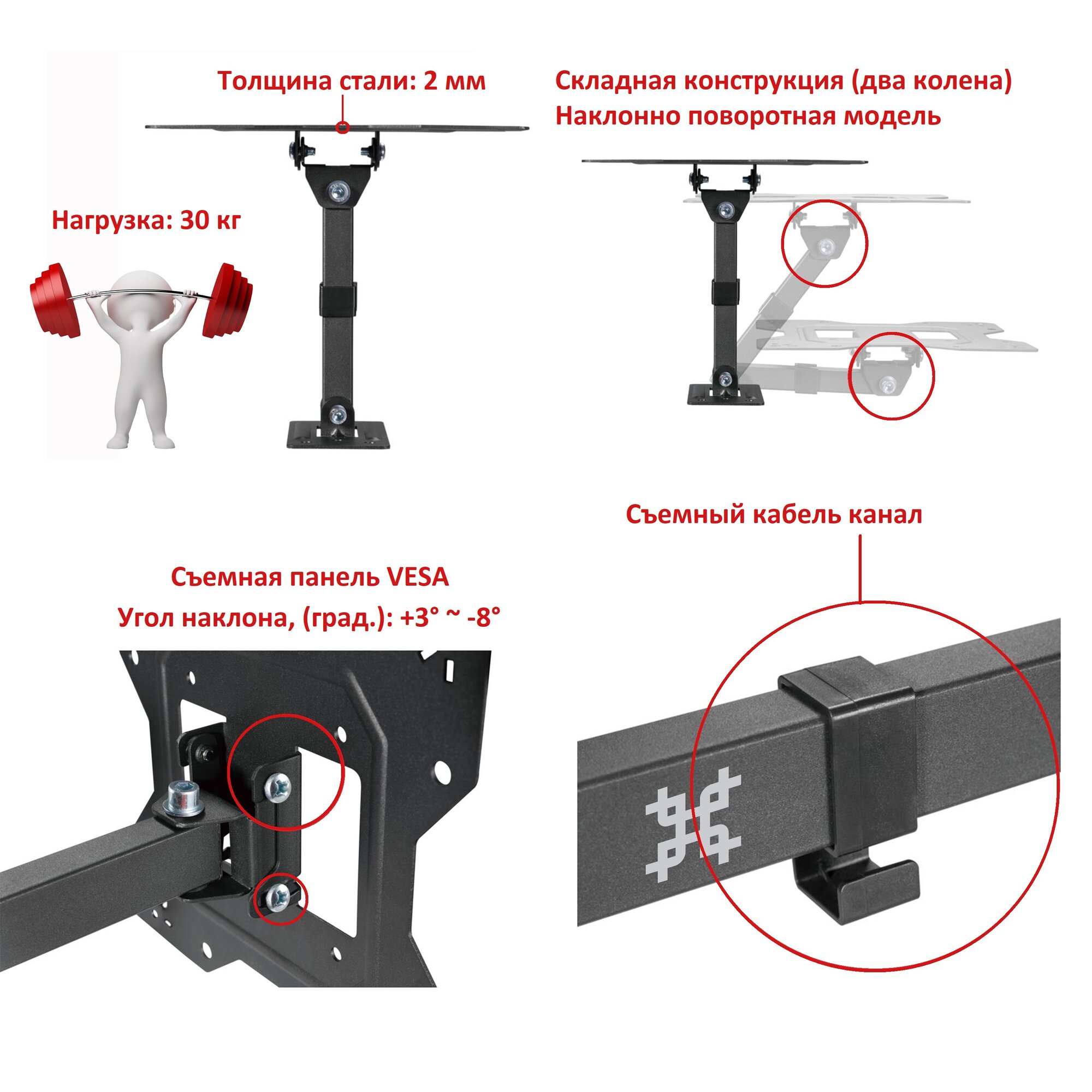 Толщина стали: 2 мм

Складная конструкция (два колена)
Наклонно поворотная модель

Нагрузка: 30 кг

Съемный кабель канал

Съемная панель VESA
Угол наклона, (град.): +3° ~ -8°