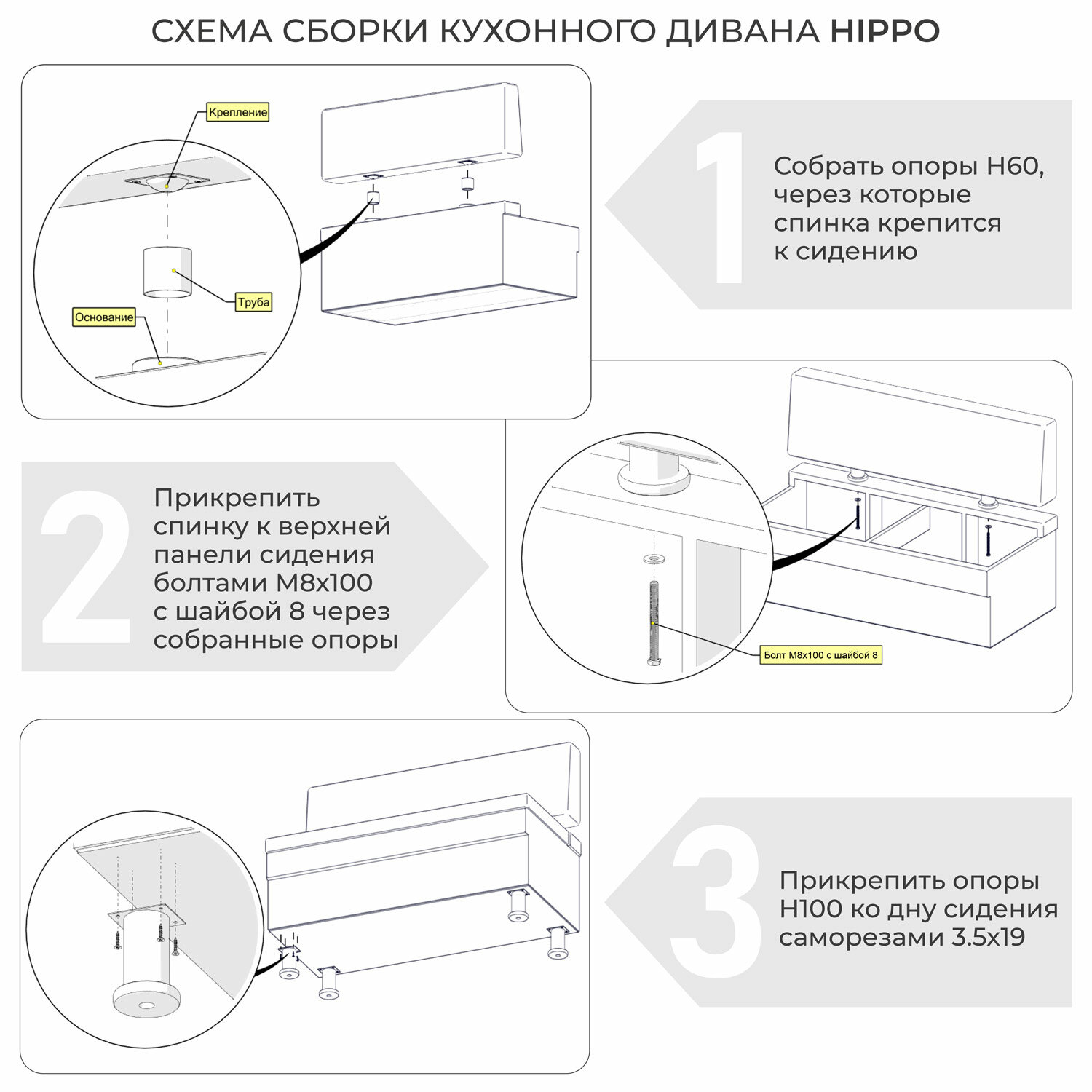 СХЕМА СБОРКИ КУХОННОГО ДИВАНА HIPPO

Крепление

Труба

Основание

1

Собрать опоры Н60, через которые спинка крепится к сидению

2

Прикрепить спинку к верхней панели сидения болтами М8х100 с шайбой 8 через собранные опоры

Болт М8х100 с шайбой 8

3

Прикрепить опоры Н100 ко дну сидения саморезами 3.5х19