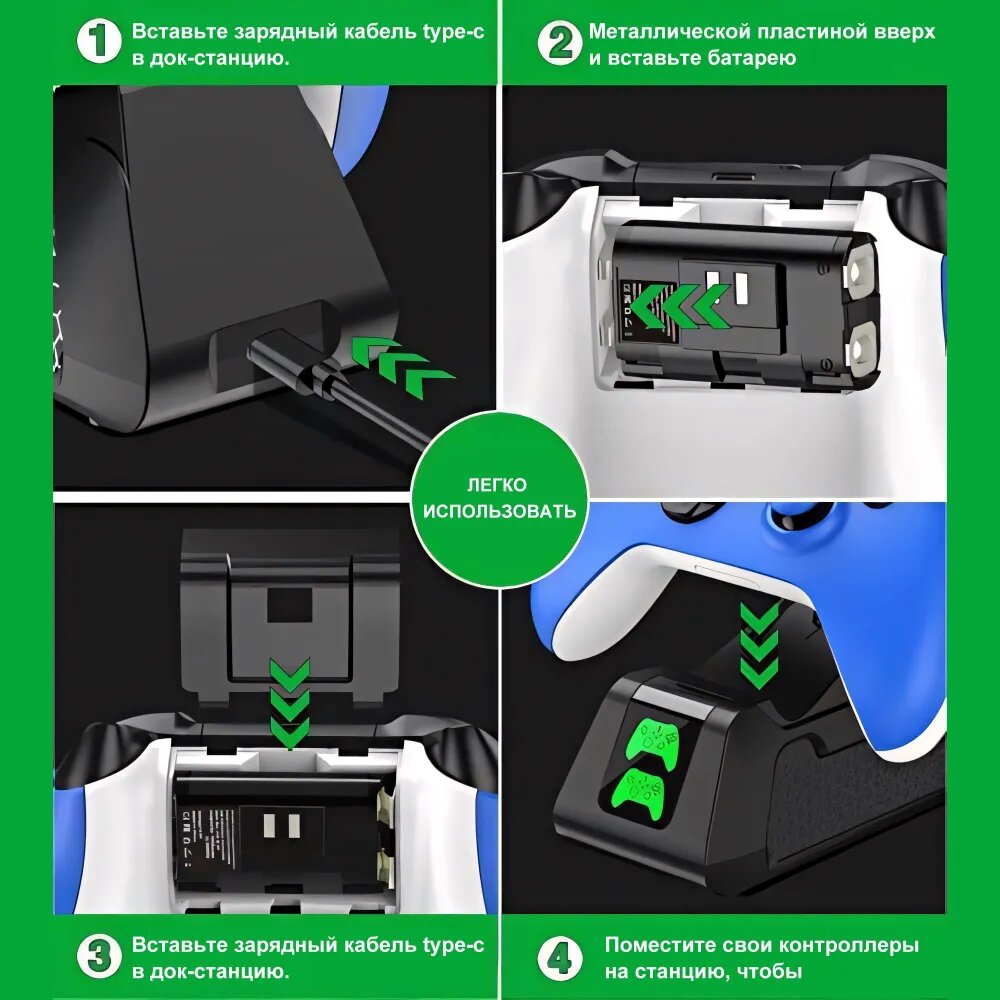 1 Вставьте зарядный кабель type-c в док-станцию.

2 Металлической пластиной вверх и вставьте батарею

ЛЕГКО ИСПОЛЬЗОВАТЬ

3 Вставьте зарядный кабель type-c в док-станцию.

4 Поместите свои контроллеры на станцию, чтобы