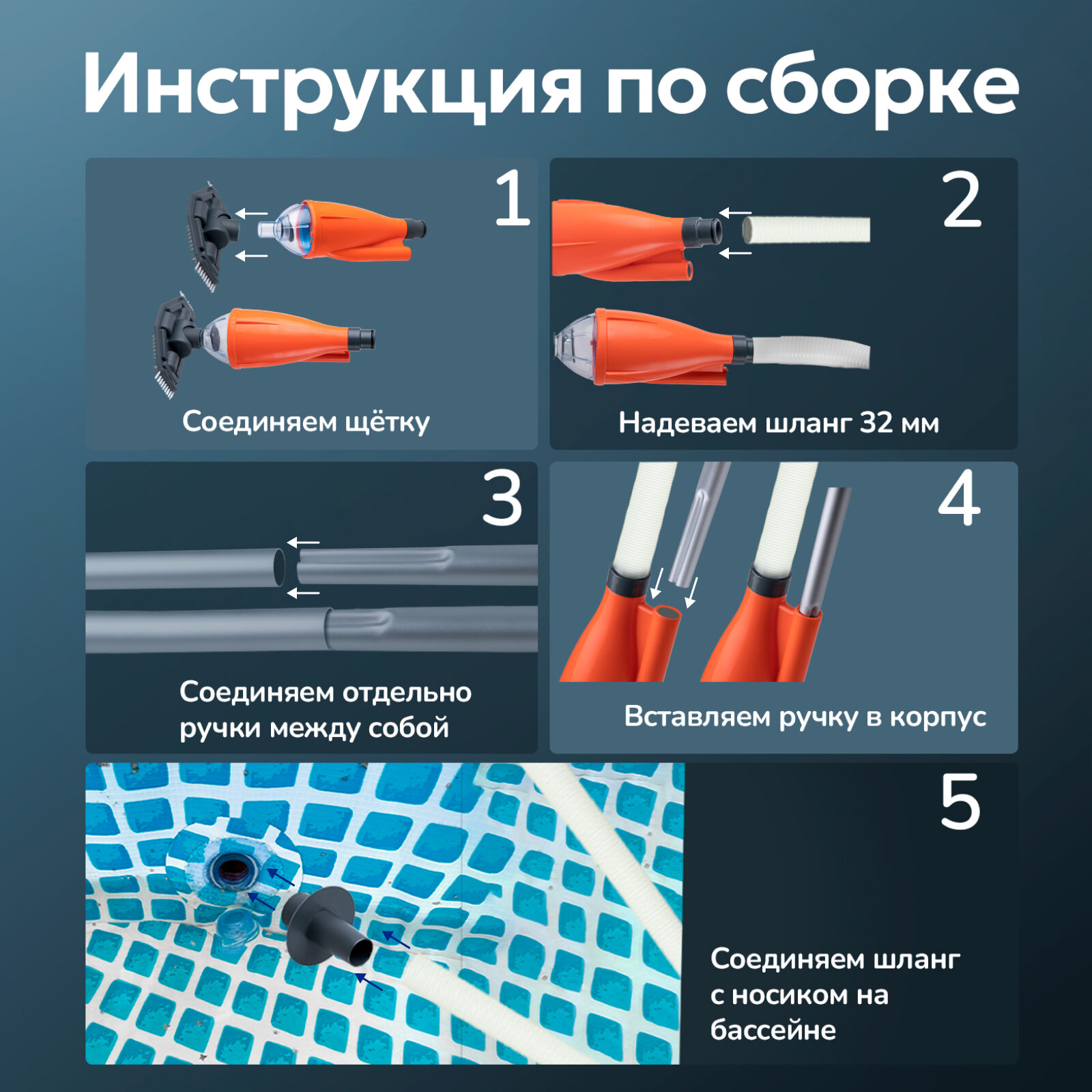 Инструкция по сборке

1

Соединяем щётку

2

Надеваем шланг 32 мм

3

Соединяем отдельно ручки между собой

4

Вставляем ручку в корпус

5

Соединяем шланг с носиком на бассейне