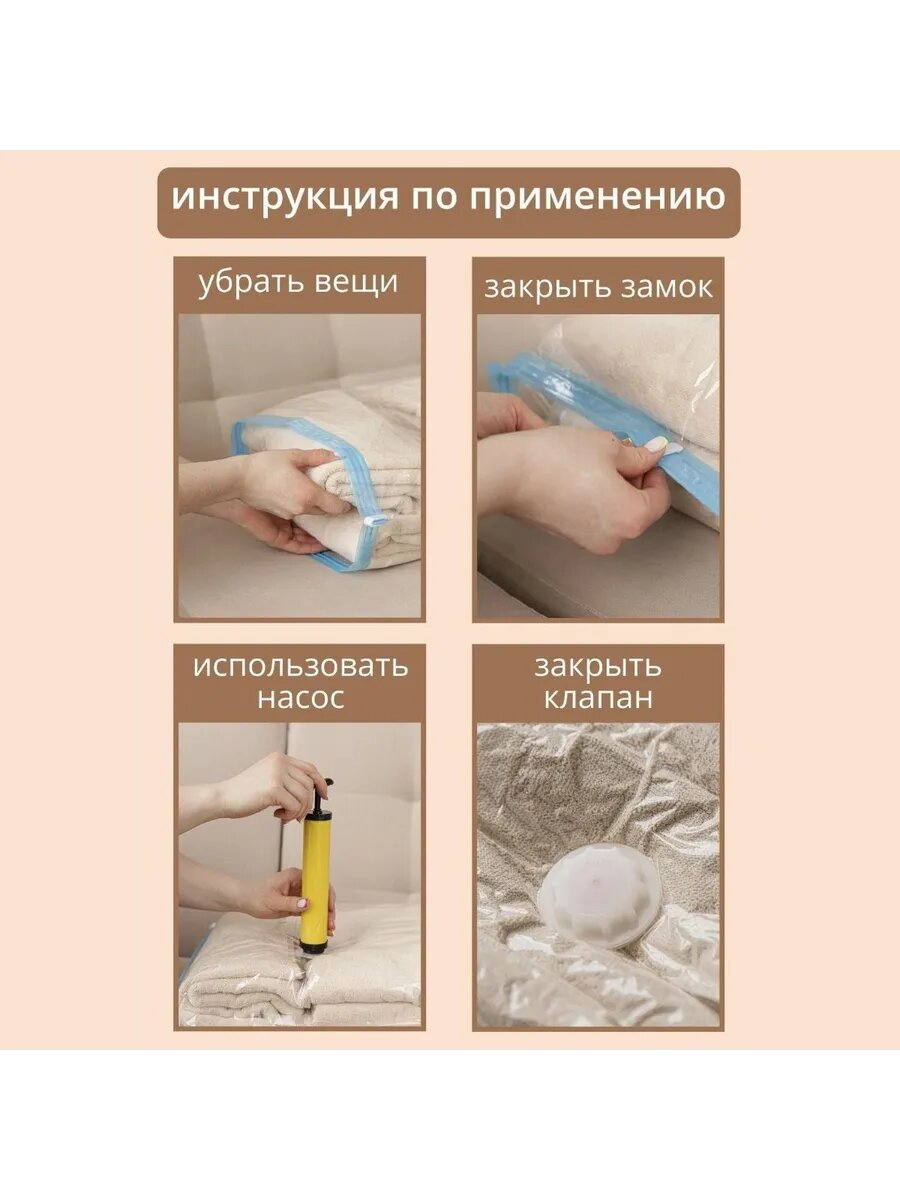 инструкция по применению

убрать вещи

закрыть замок

использовать насос

закрыть клапан