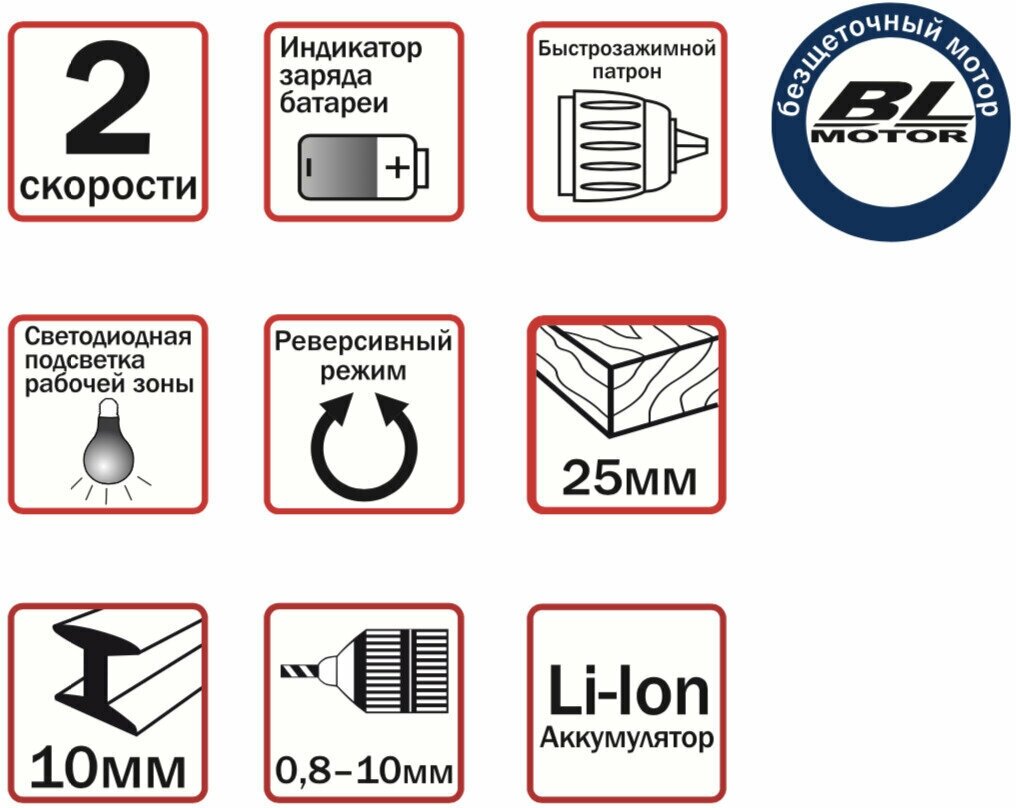 2
скорости

Индикатор заряда батареи

-
+

Быстрозажимной патрон

безщеточный мотор
BL
MOTOR

Светодиодная подсветка рабочей зоны

Реверсивный режим

25мм

10мм

0,8–10мм

Li-Ion
Аккумулятор