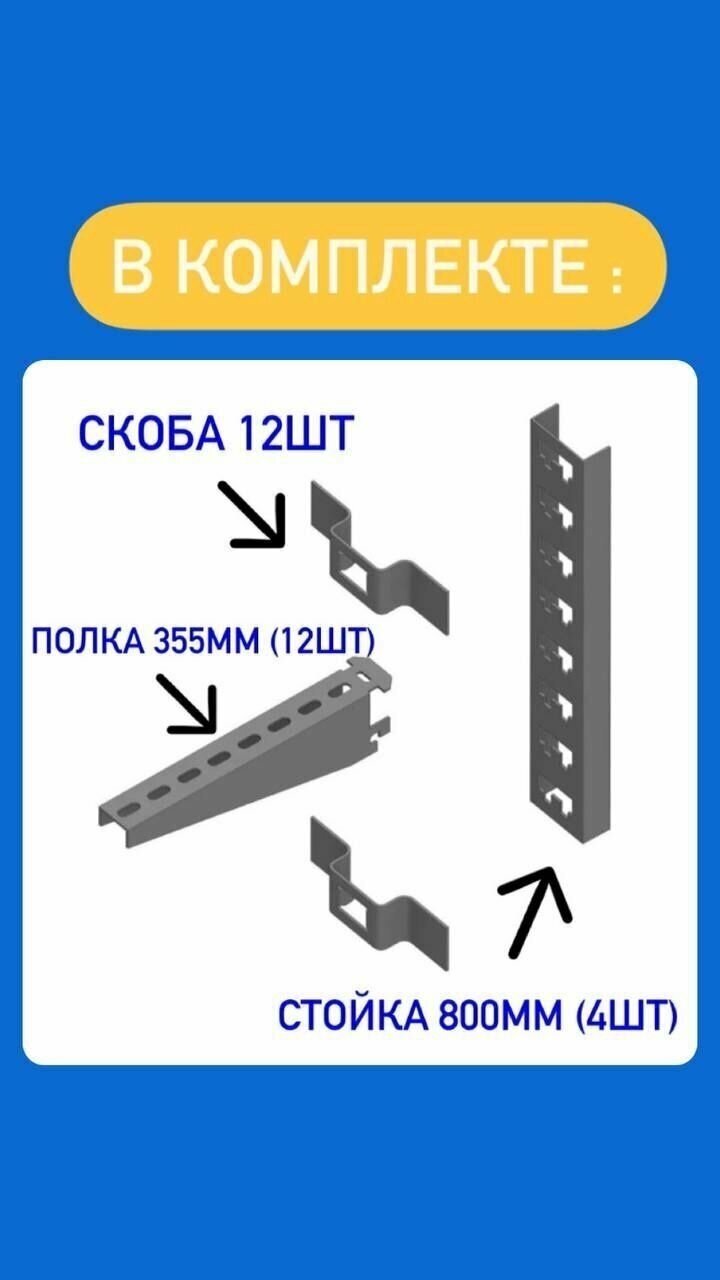 В КОМПЛЕКТЕ :

СКОБА 12ШТ

ПОЛКА 355ММ (12ШТ)

СТОЙКА 800ММ (4ШТ)