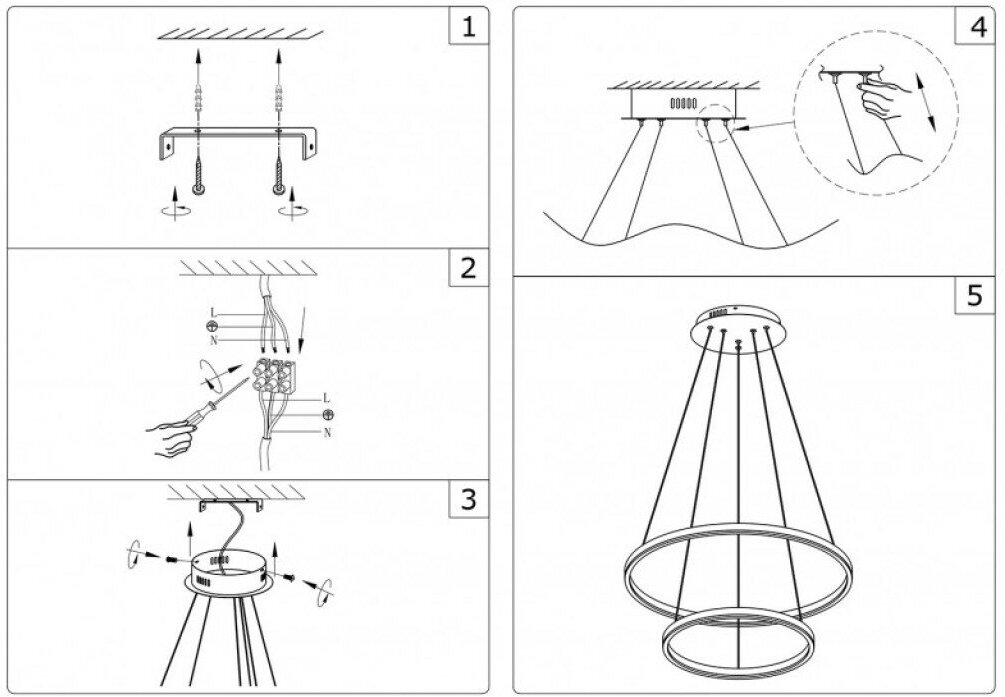 1

2

L
N

L
N

3

4

5