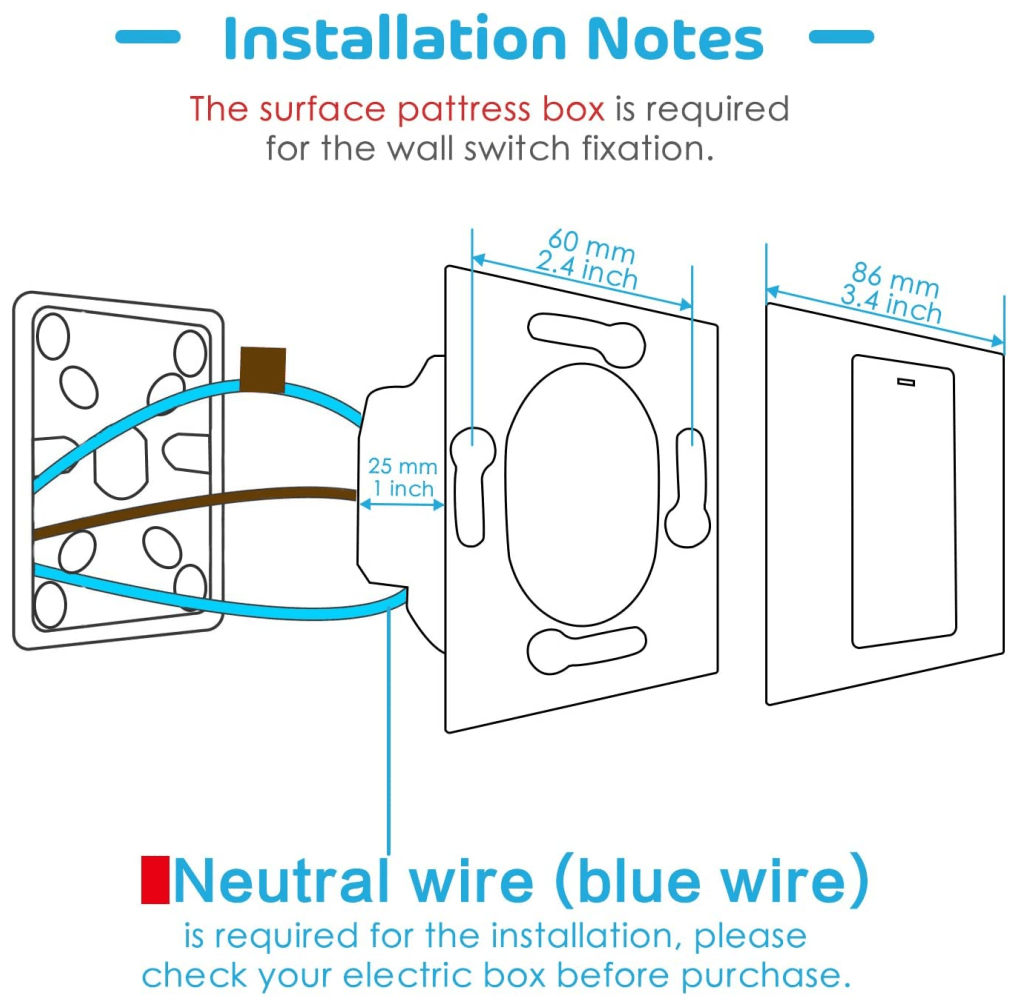 Installation Notes

The surface pattress box is required for the wall switch fixation.

60 mm
2.4 inch

86 mm
3.4 inch

25 mm
1 inch

Neutral wire (blue wire)
is required for the installation, please check your electric box before purchase.