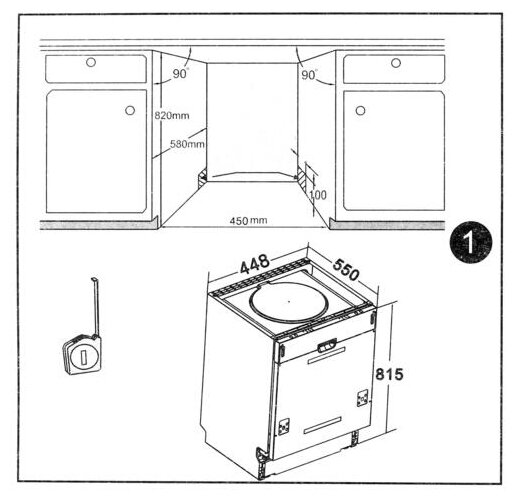 90°
90°
820mm
580mm
100
450 mm
1
448
550
815