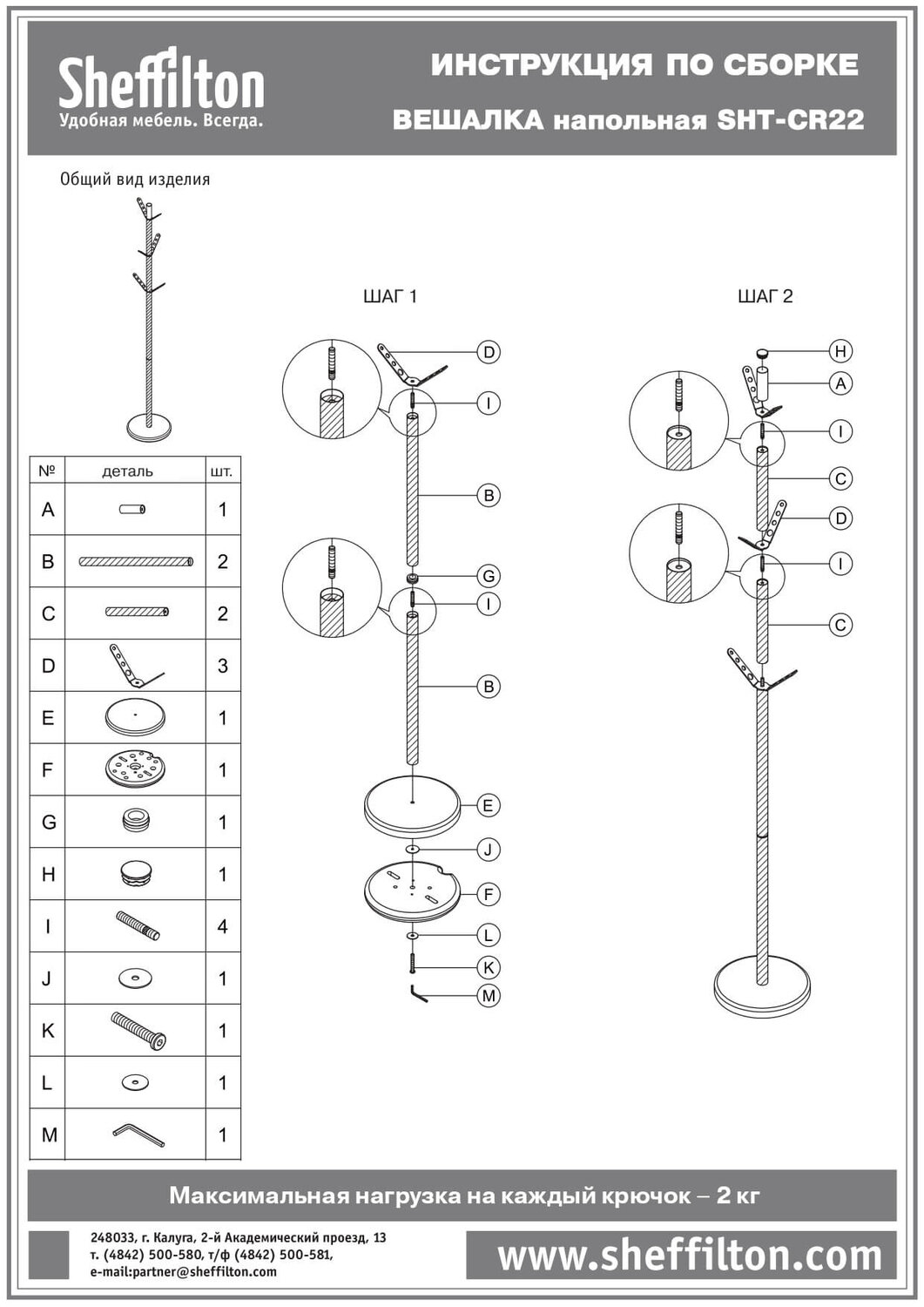 Sheffilton
Удобная мебель. Всегда.

ИНСТРУКЦИЯ ПО СБОРКЕ
ВЕШАЛКА напольная SHT-CR22

Общий вид изделия

| № | деталь | шт. |
|---|---|---|
| A | | 1 |
| B | | 2 |
| C | | 2 |
| D | | 3 |
| E | | 1 |
| F | | 1 |
| G | | 1 |
| H | | 1 |
| I | | 4 |
| J | | 1 |
| K | | 1 |
| L | | 1 |
| M | | 1 |

ШАГ 1

D
I
B
G
I
B
E
J
F
L
K
M

ШАГ 2

H
A
I
C
D
I
C

Максимальная нагрузка на каждый крючок – 2 кг

248033, г. Калуга, 2-й Академический проезд, 13
т. (4842) 500-580, т/ф (4842) 500-581,
e-mail:partner@sheffilton.com

www.sheffilton.com