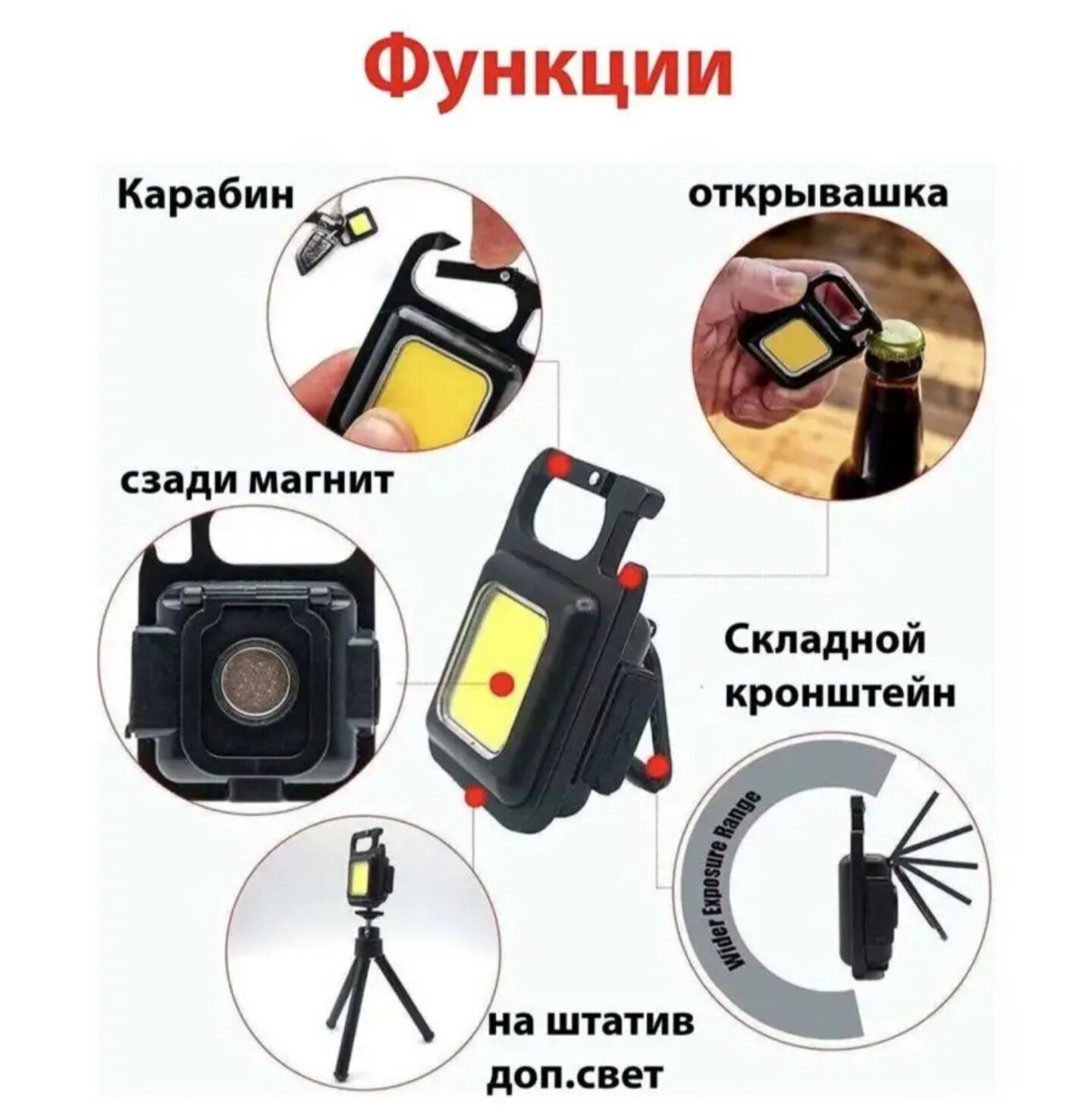 Функции

Карабин

открывашка

сзади магнит

Складной кронштейн

Wider Exposure Range

на штатив
доп.свет