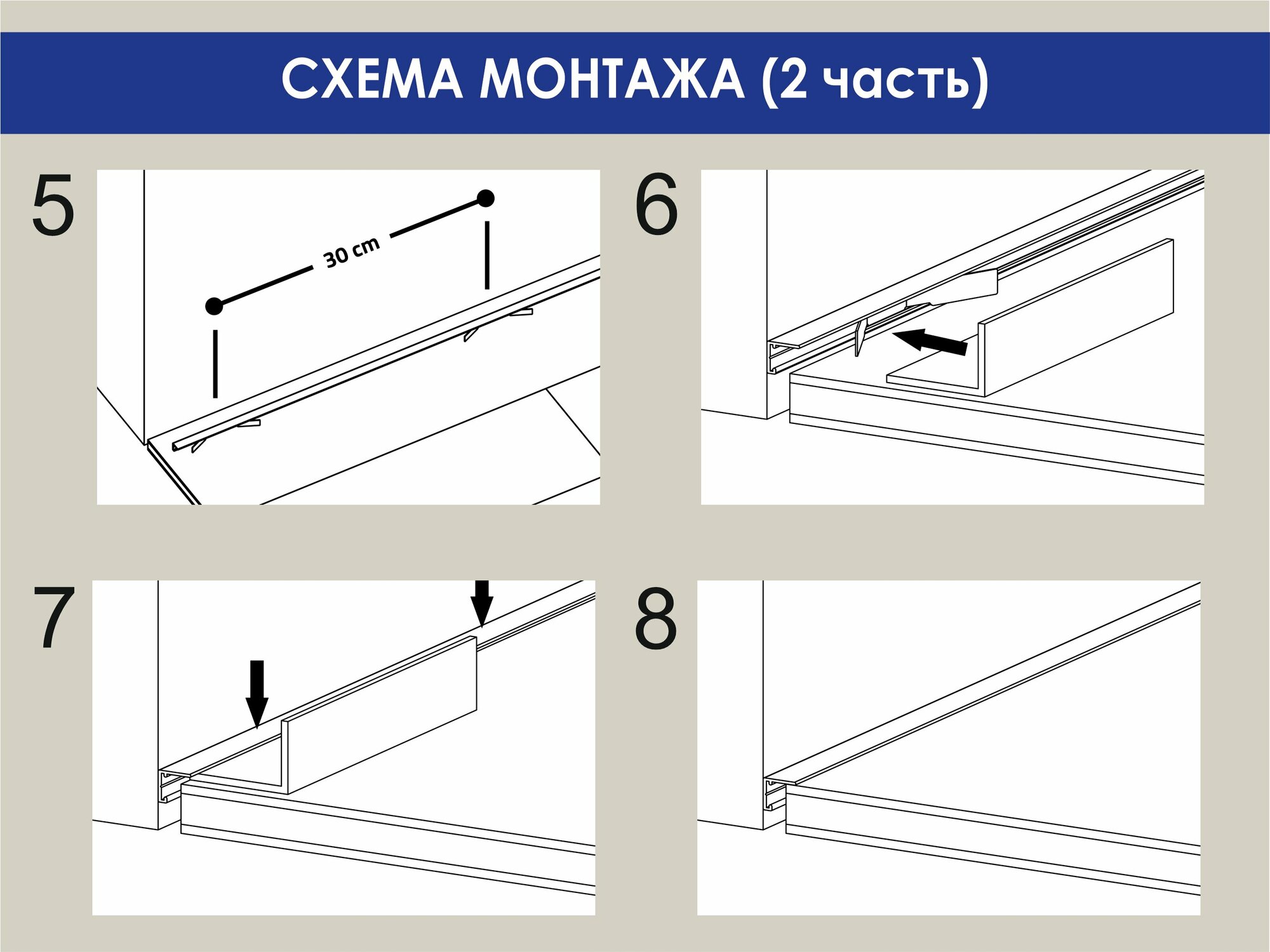 СХЕМА МОНТАЖА (2 часть)

5

30 cm

6

7

8