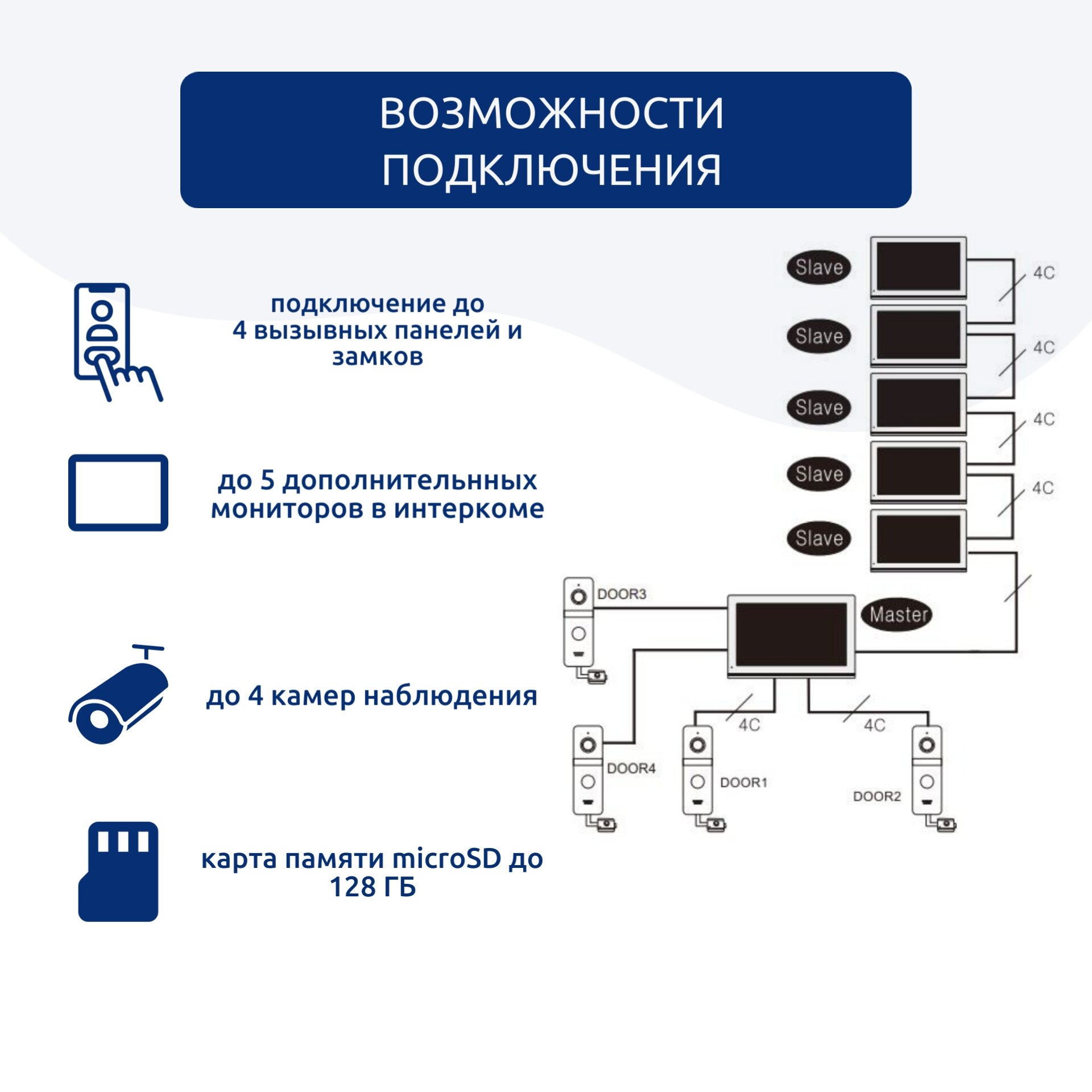 ВОЗМОЖНОСТИ ПОДКЛЮЧЕНИЯ

подключение до 4 вызывных панелей и замков

до 5 дополнительнных мониторов в интеркоме

до 4 камер наблюдения

карта памяти microSD до 128 ГБ

Slave
4C
Slave
4C
Slave
4C
Slave
4C
Slave
DOOR3
Master
4C
4C
DOOR4
DOOR1
DOOR2