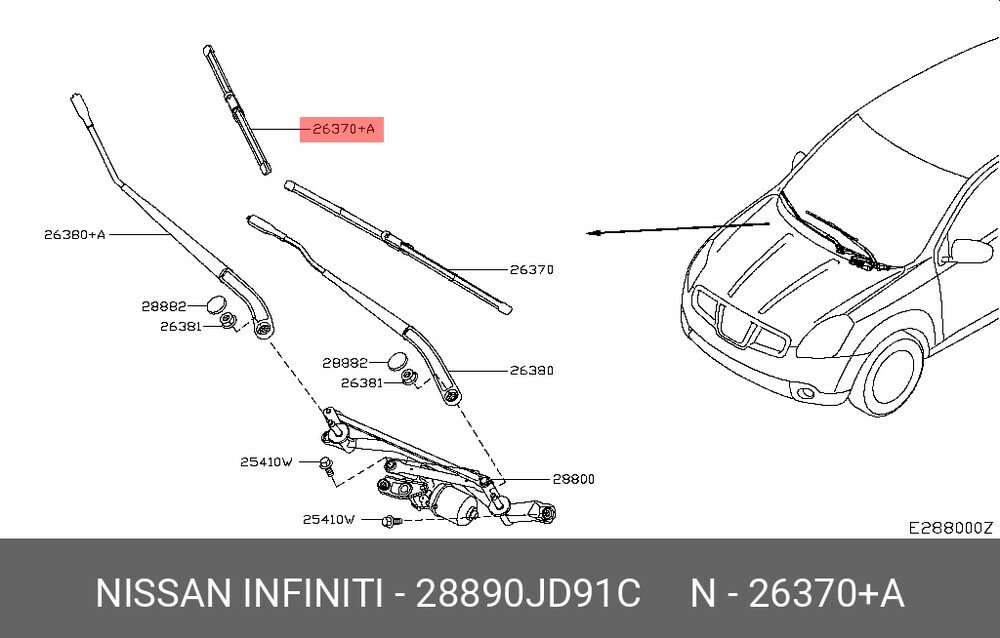 26370+A

26380+A

26370

28882
26381

28882
26381

26380

25410W

28800

25410W

E288000Z

NISSAN INFINITI - 28890JD91C N - 26370+A