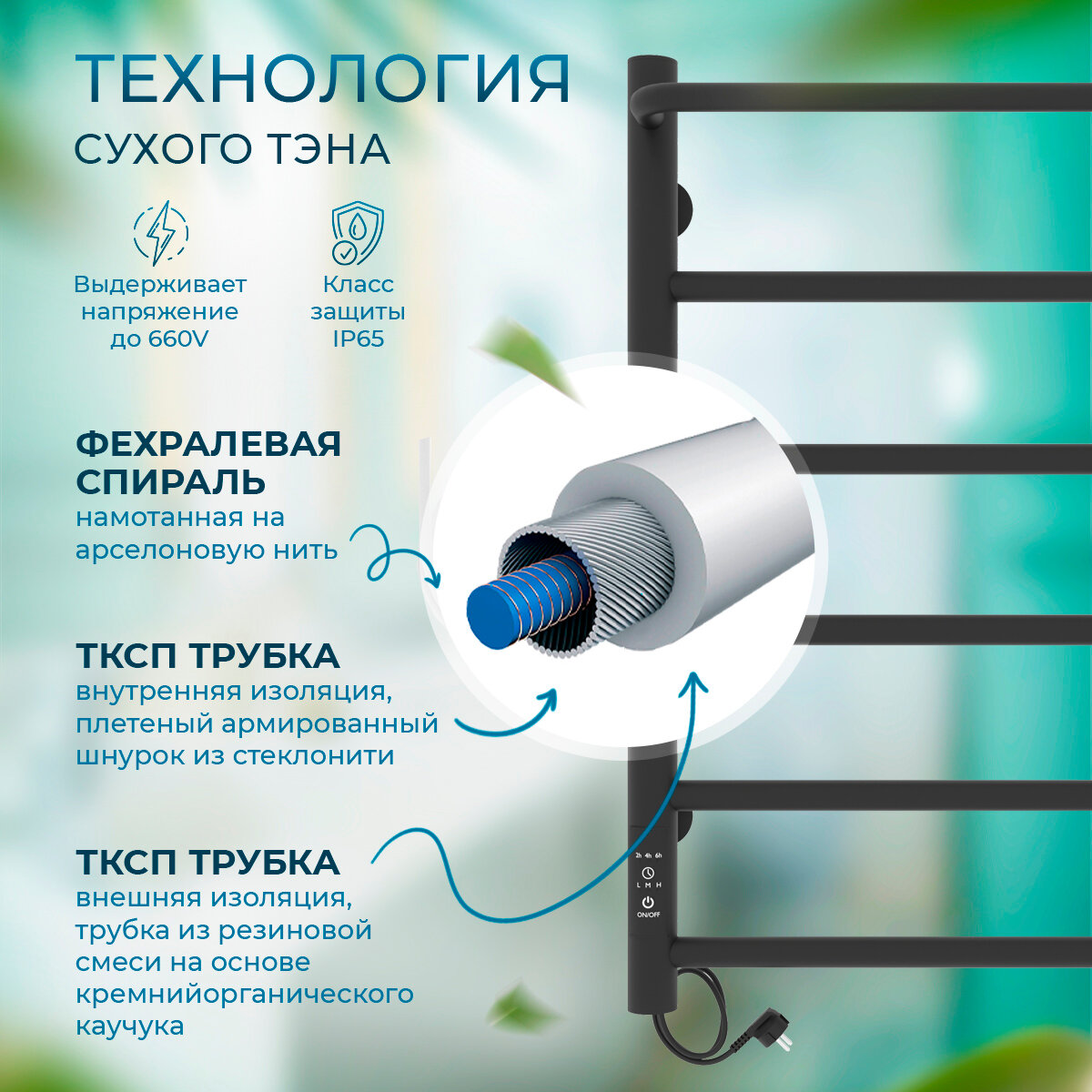 ТЕХНОЛОГИЯ
СУХОГО ТЭНА

Выдерживает напряжение до 660V

Класс защиты IP65

ФЕХРАЛЕВАЯ СПИРАЛЬ
намотанная на арселоновую нить

ТКСП ТРУБКА
внутренняя изоляция, плетеный армированный шнурок из стеклонити

ТКСП ТРУБКА
внешняя изоляция, трубка из резиновой смеси на основе кремнийорганического каучука

2h 4h 6h
L M H
ON/OFF