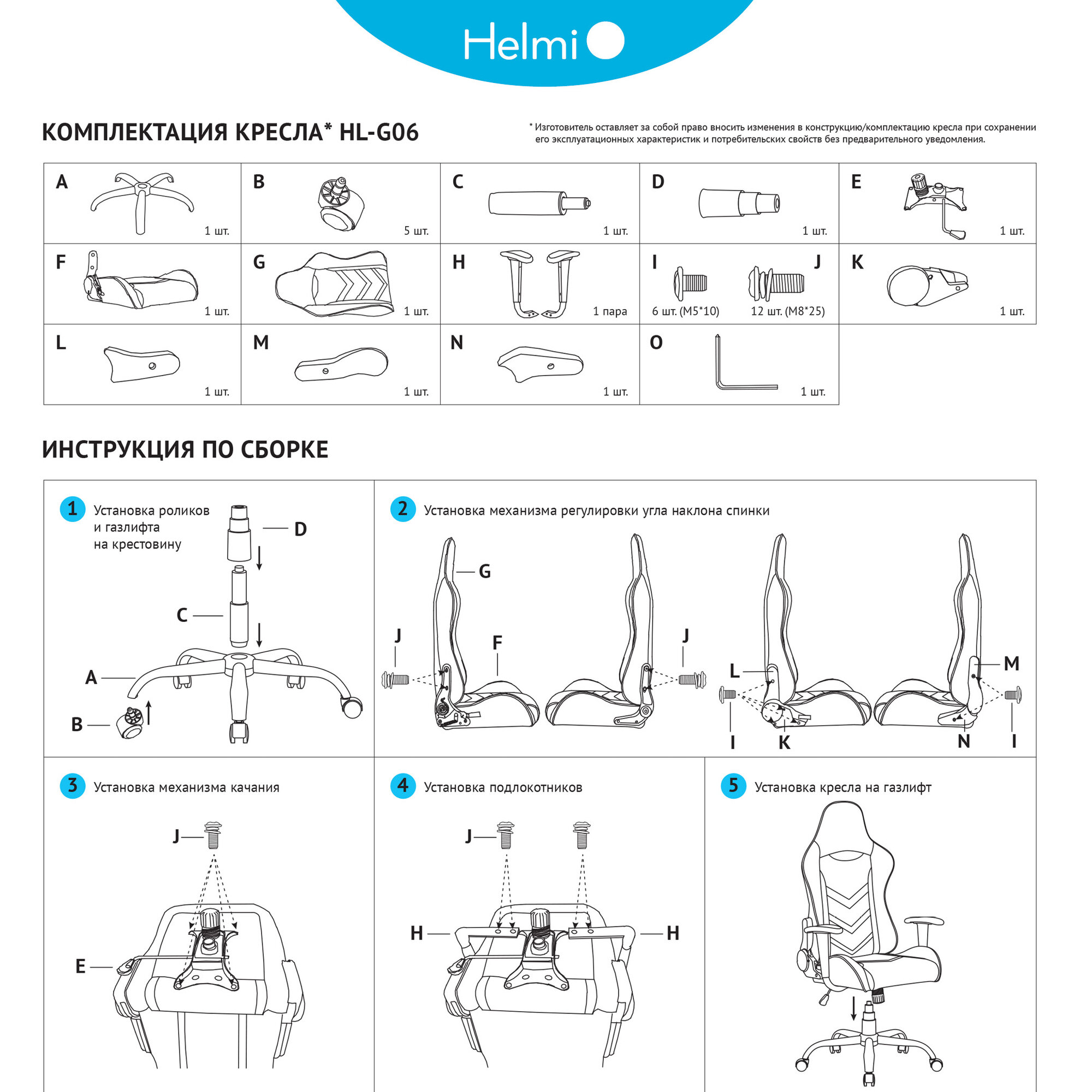 Helmi

КОМПЛЕКТАЦИЯ КРЕСЛА* HL-G06

* Изготовитель оставляет за собой право вносить изменения в конструкцию/комплектацию кресла при сохранении его эксплуатационных характеристик и потребительских свойств без предварительного уведомления.

| A 1 шт. | B 5 шт. | C 1 шт. | D 1 шт. | E 1 шт. |
|---|---|---|---|---|
| F 1 шт. | G 1 шт. | H 1 пара | I 6 шт. (M5*10) J 12 шт. (M8*25) | K 1 шт. |
| L 1 шт. | M 1 шт. | N 1 шт. | O 1 шт. | |

ИНСТРУКЦИЯ ПО СБОРКЕ

1 Установка роликов и газлифта на крестовину

D C A B

2 Установка механизма регулировки угла наклона спинки

G J F J L M I K N I

3 Установка механизма качания

J E

4 Установка подлокотников

J H H

5 Установка кресла на газлифт