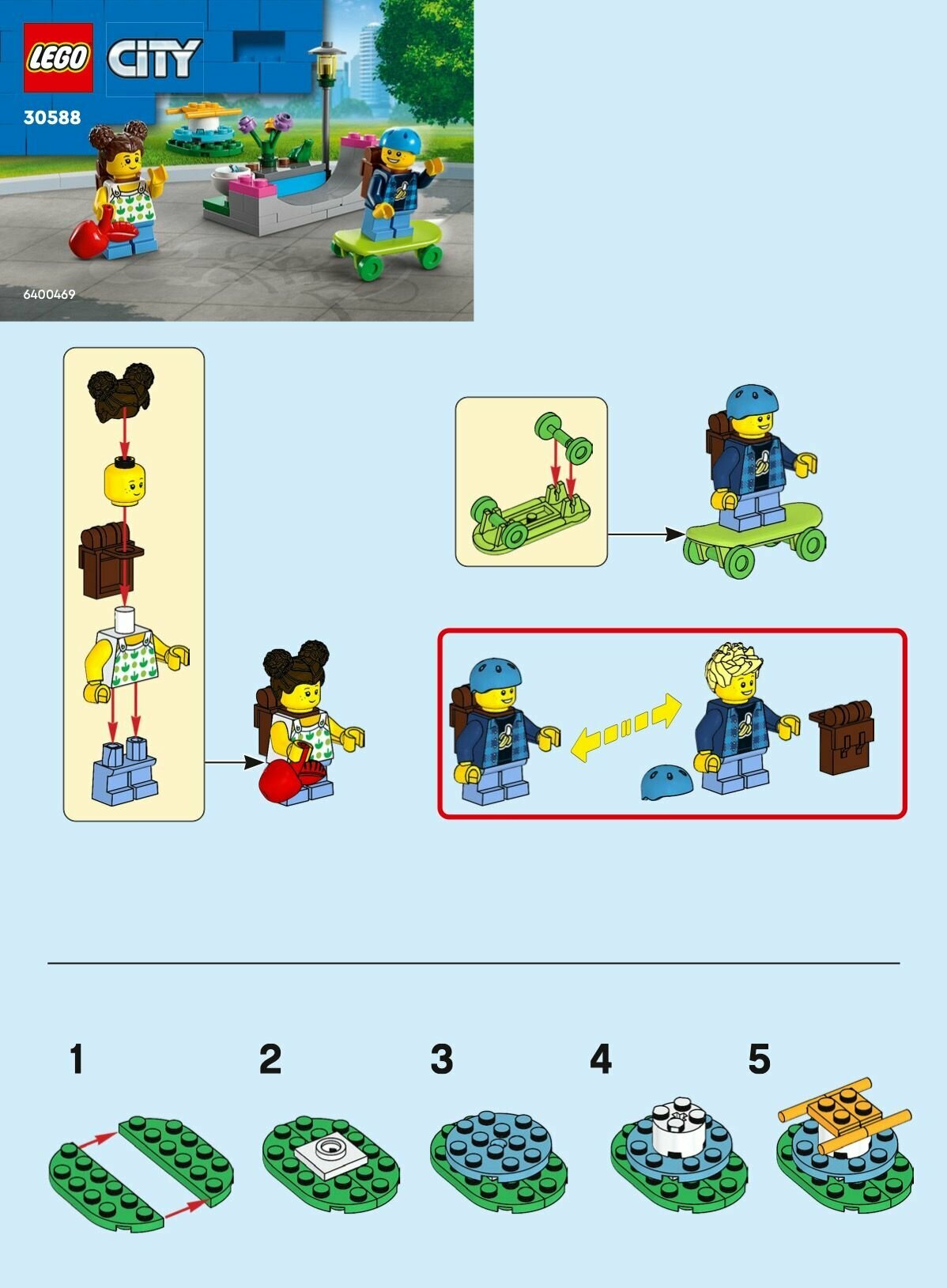 LEGO CITY
30588
6400469

1
2
3
4
5