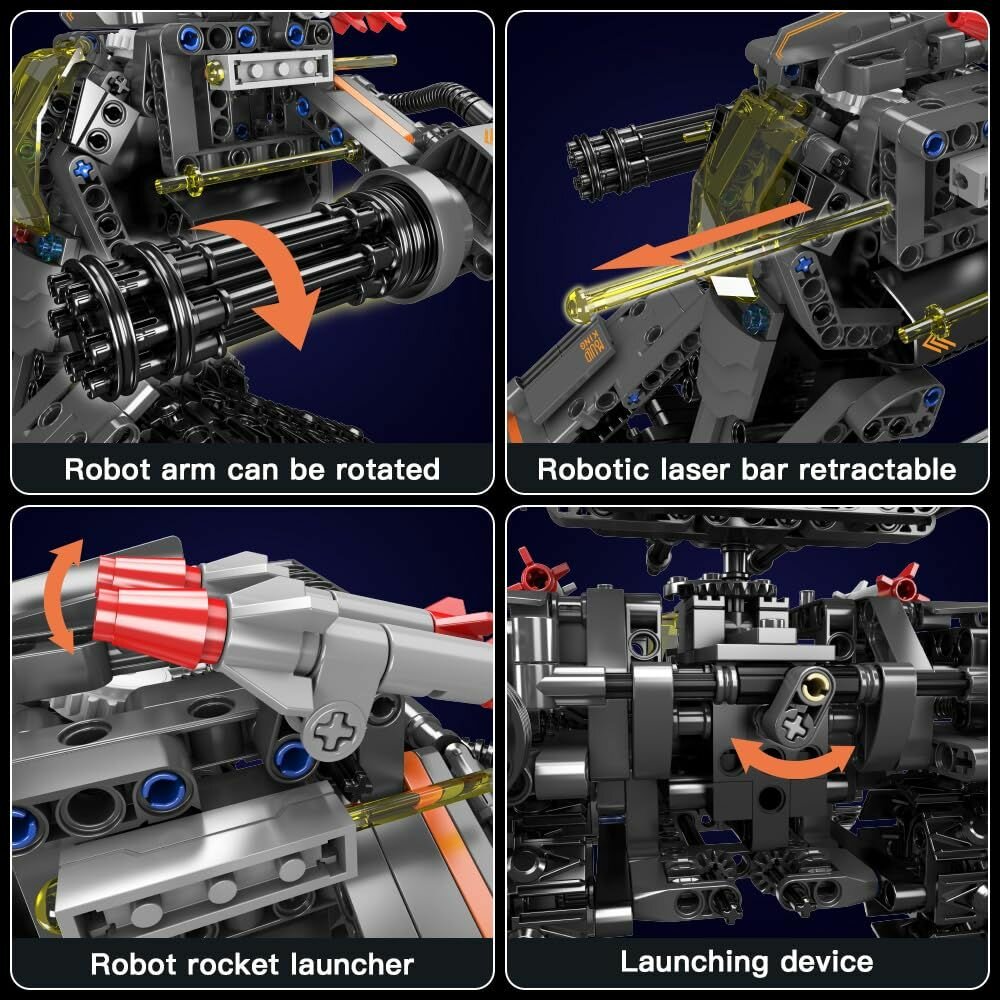 Robot arm can be rotated

MOULD KING

Robotic laser bar retractable

Robot rocket launcher

Launching device