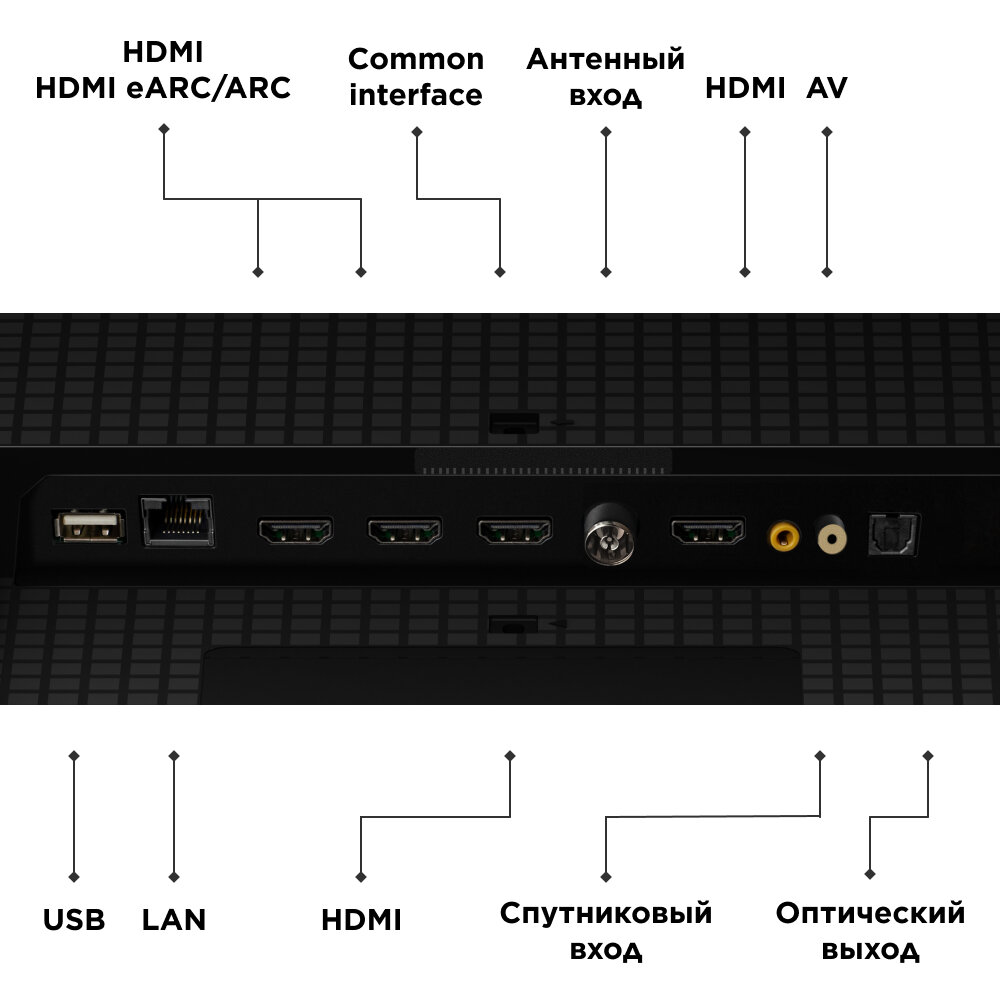 HDMI
HDMI eARC/ARC

Common interface

Антенный вход

HDMI

AV

USB

LAN

HDMI

Спутниковый вход

Оптический выход