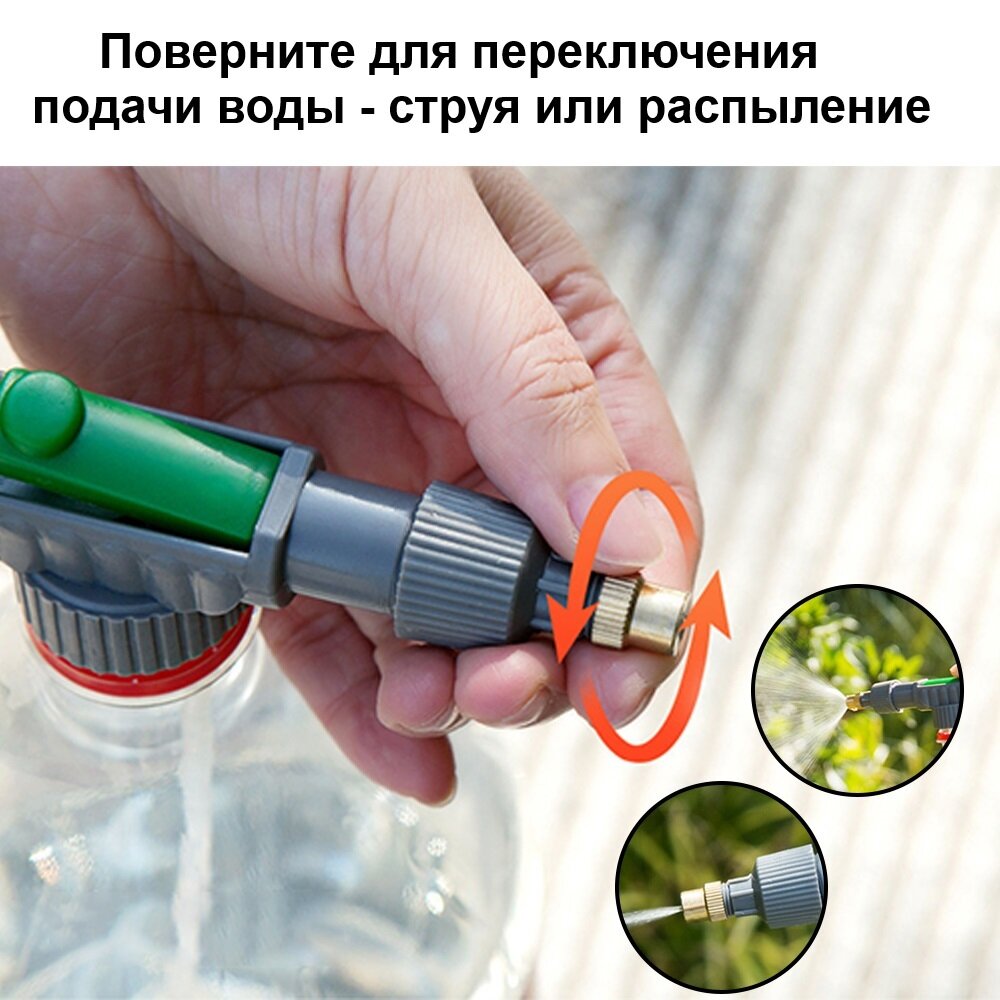 Поверните для переключения подачи воды - струя или распыление