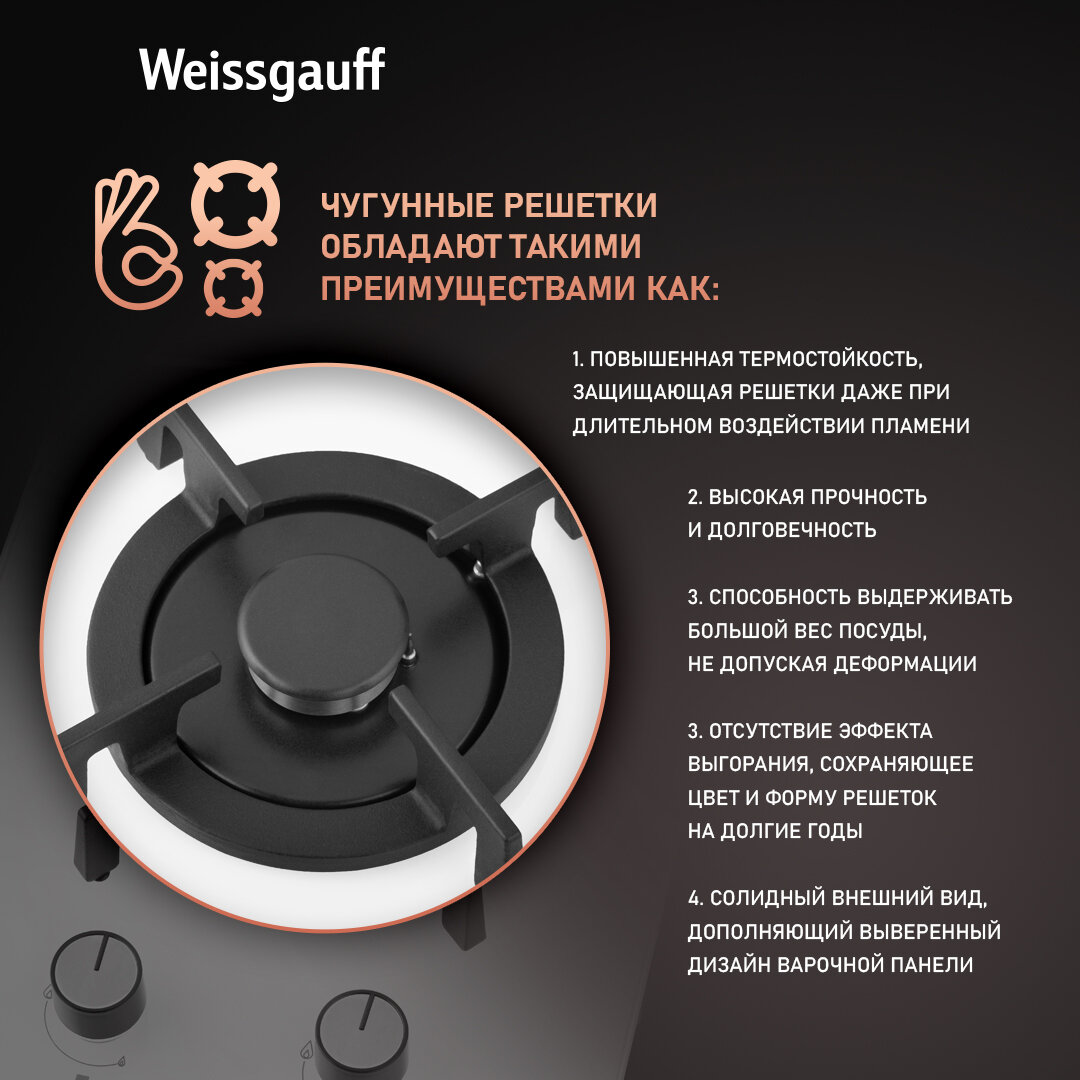 Weissgauff

ЧУГУННЫЕ РЕШЕТКИ ОБЛАДАЮТ ТАКИМИ ПРЕИМУЩЕСТВАМИ КАК:

1. ПОВЫШЕННАЯ ТЕРМОСТОЙКОСТЬ, ЗАЩИЩАЮЩАЯ РЕШЕТКИ ДАЖЕ ПРИ ДЛИТЕЛЬНОМ ВОЗДЕЙСТВИИ ПЛАМЕНИ

2. ВЫСОКАЯ ПРОЧНОСТЬ И ДОЛГОВЕЧНОСТЬ

3. СПОСОБНОСТЬ ВЫДЕРЖИВАТЬ БОЛЬШОЙ ВЕС ПОСУДЫ, НЕ ДОПУСКАЯ ДЕФОРМАЦИИ

3. ОТСУТСТВИЕ ЭФФЕКТА ВЫГОРАНИЯ, СОХРАНЯЮЩЕЕ ЦВЕТ И ФОРМУ РЕШЕТОК НА ДОЛГИЕ ГОДЫ

4. СОЛИДНЫЙ ВНЕШНИЙ ВИД, ДОПОЛНЯЮЩИЙ ВЫВЕРЕННЫЙ ДИЗАЙН ВАРОЧНОЙ ПАНЕЛИ