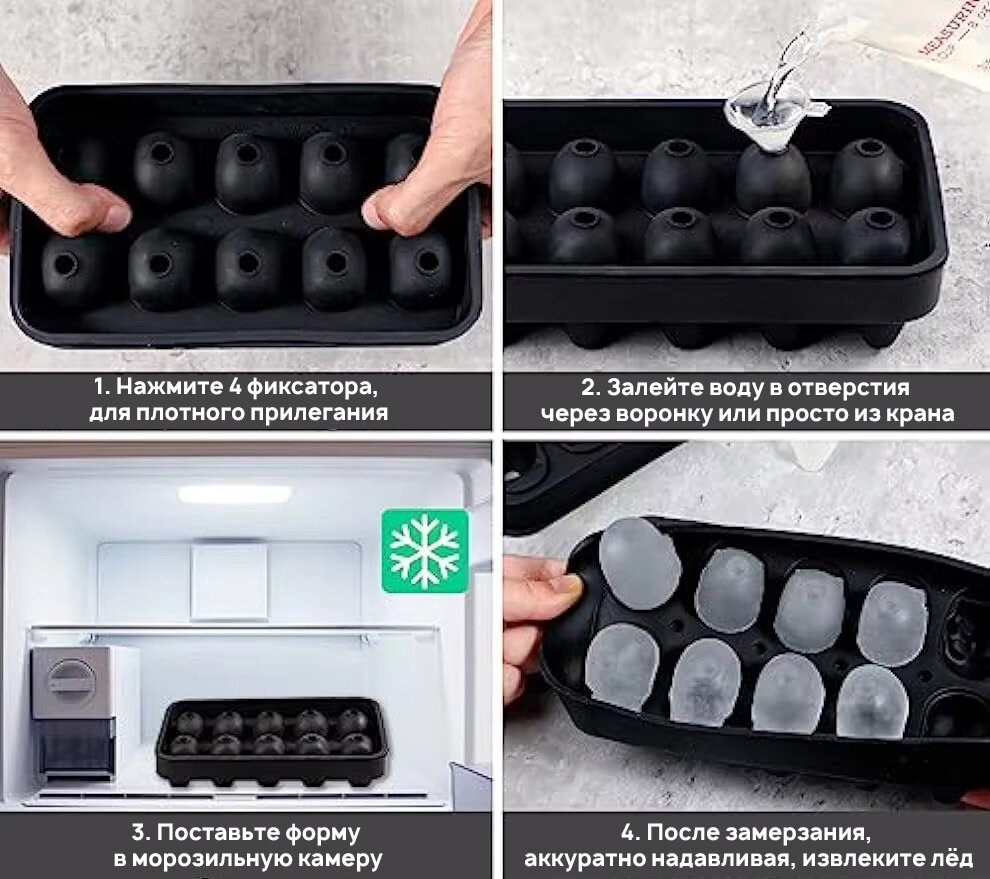 1. Нажмите 4 фиксатора, для плотного прилегания

2. Залейте воду в отверстия через воронку или просто из крана

3. Поставьте форму в морозильную камеру

4. После замерзания, аккуратно надавливая, извлеките лёд