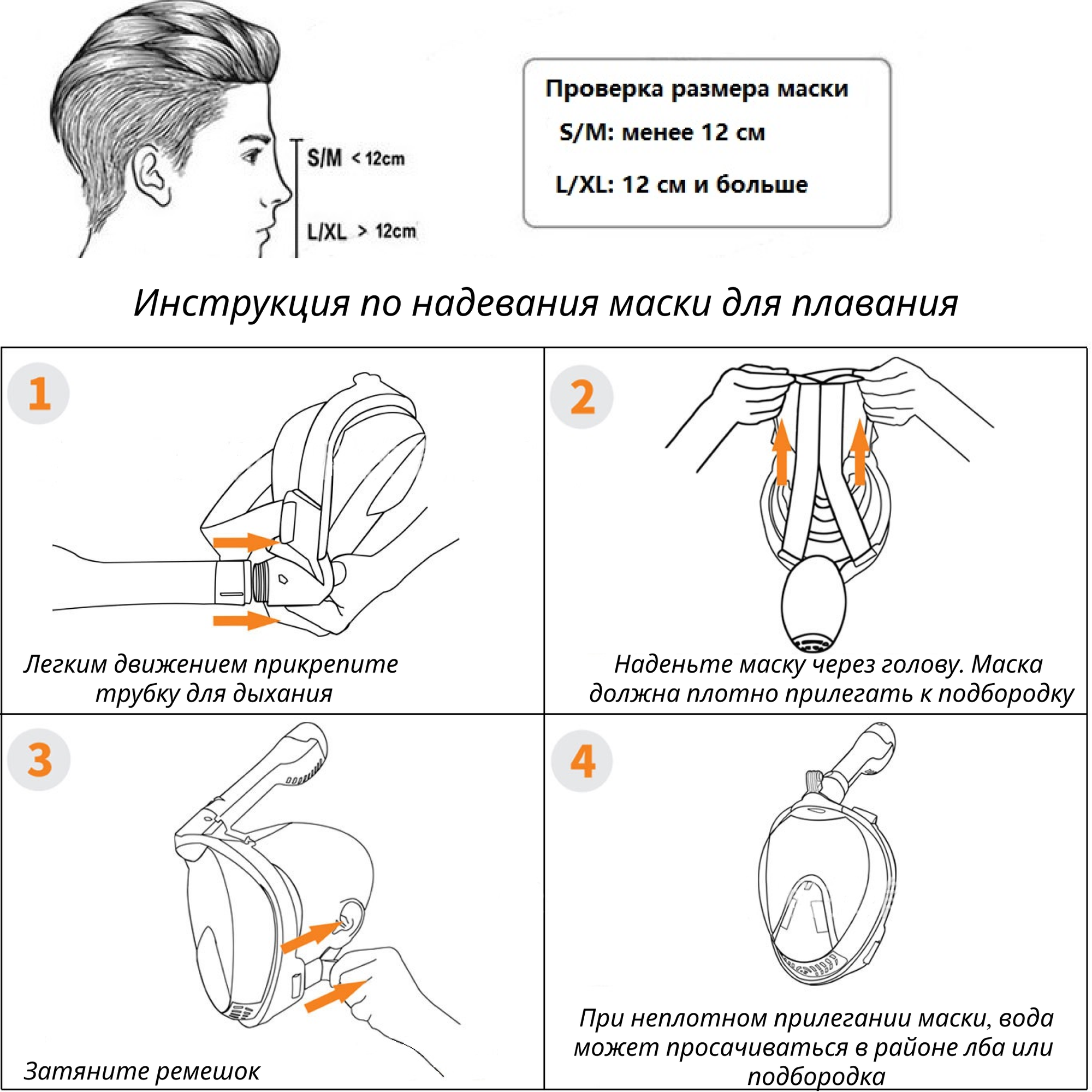 S/M < 12cm

L/XL > 12cm

Проверка размера маски

S/M: менее 12 см

L/XL: 12 см и больше

Инструкция по надевания маски для плавания

1

Легким движением прикрепите трубку для дыхания

2

Наденьте маску через голову. Маска должна плотно прилегать к подбородку

3

Затяните ремешок

4

При неплотном прилегании маски, вода может просачиваться в районе лба или подбородка