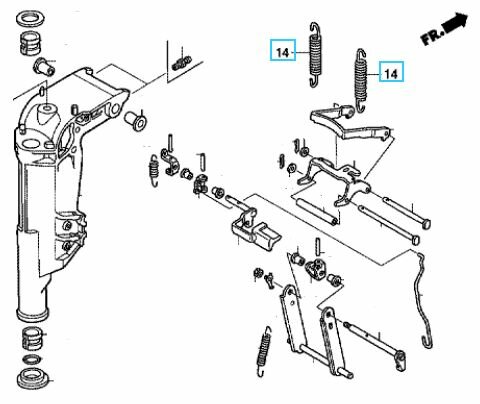 FR.

14

14