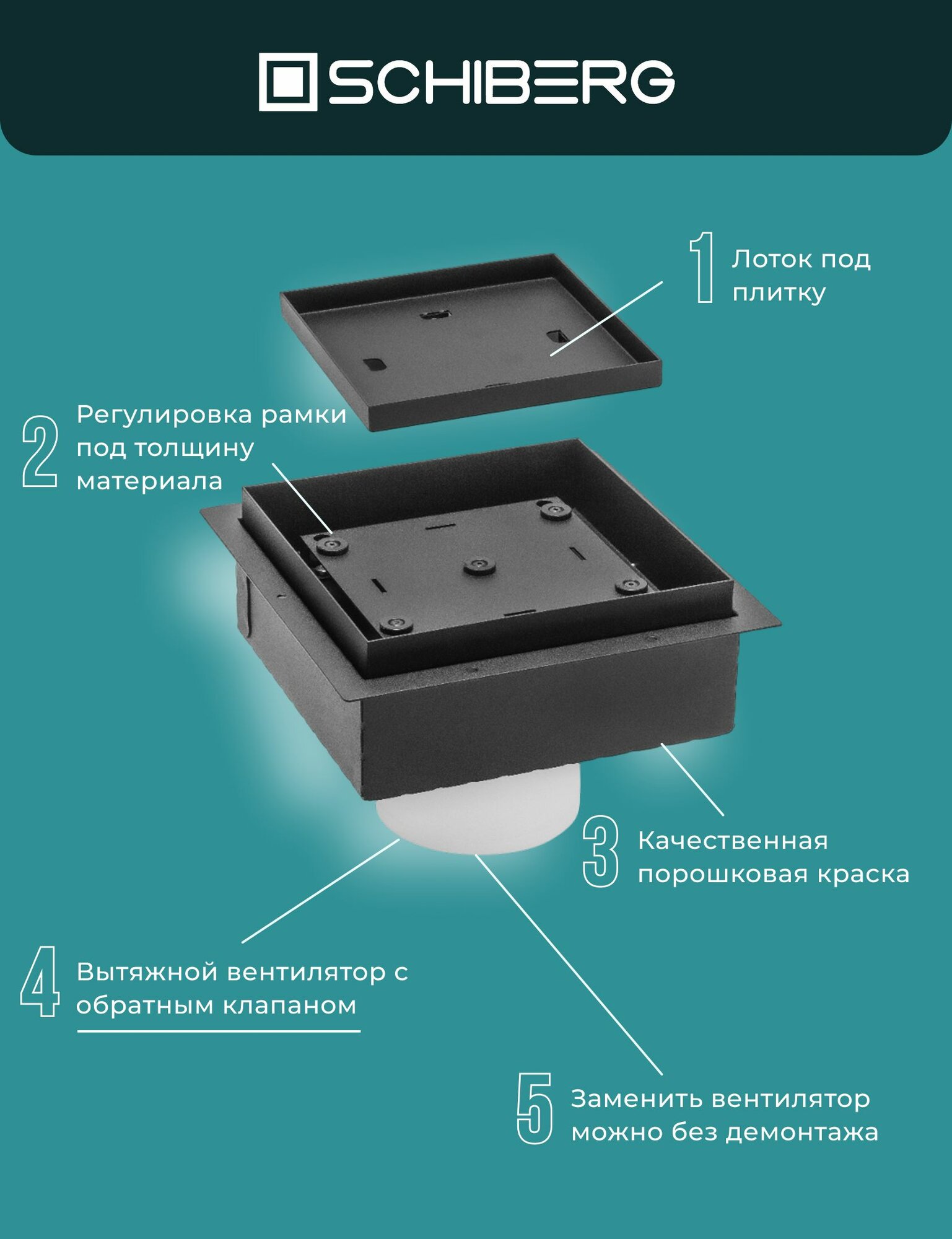 SCHIBERG

1 Лоток под плитку

2 Регулировка рамки под толщину материала

3 Качественная порошковая краска

4 Вытяжной вентилятор с обратным клапаном

5 Заменить вентилятор можно без демонтажа