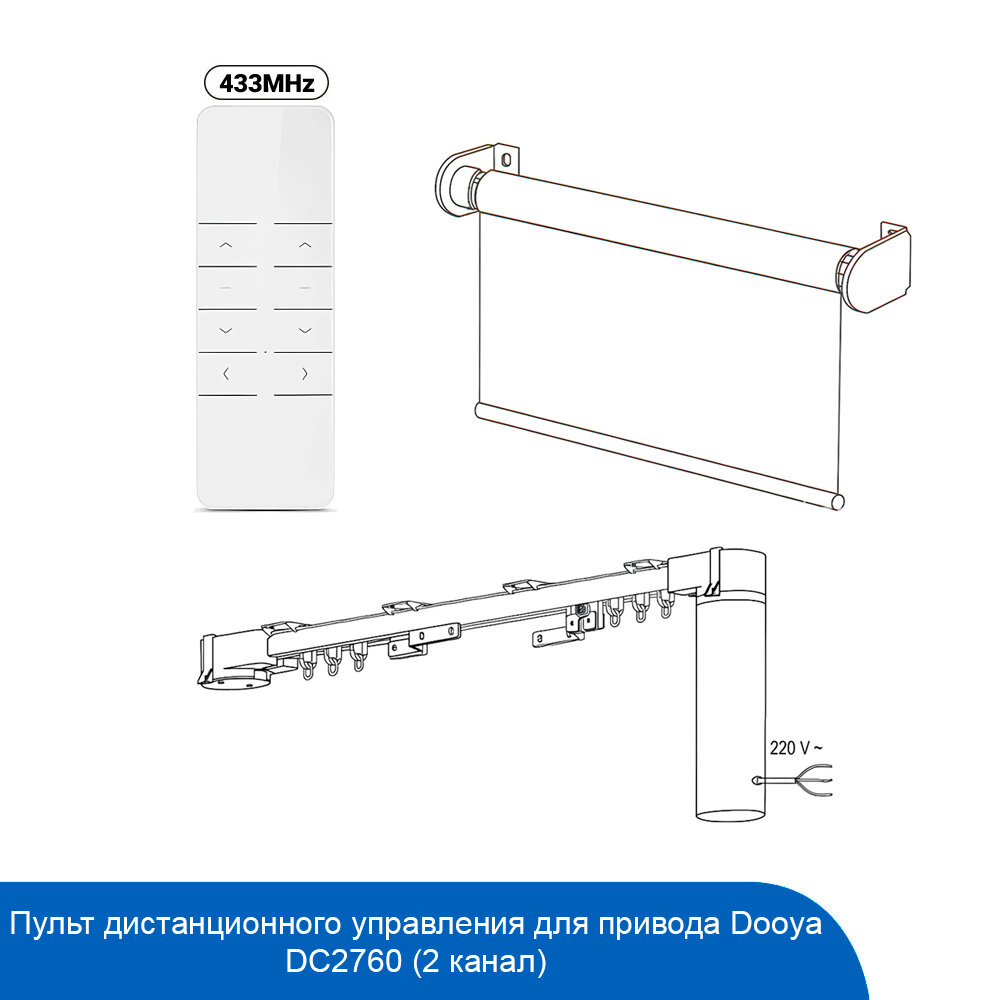 433MHz

220 V ~

Пульт дистанционного управления для привода Dooya DC2760 (2 канал)