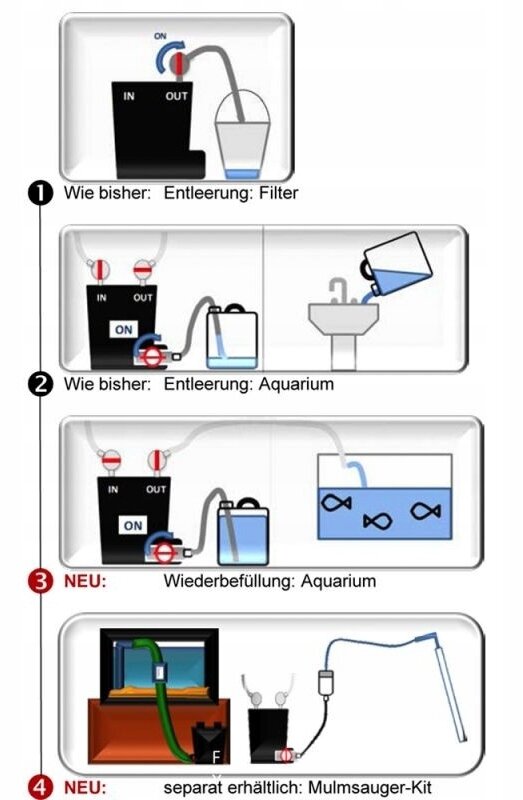 ON

IN OUT

1 Wie bisher: Entleerung: Filter

IN OUT

ON

2 Wie bisher: Entleerung: Aquarium

IN OUT

ON

3 NEU: Wiederbefüllung: Aquarium

F

4 NEU: separat erhältlich: Mulmsauger-Kit