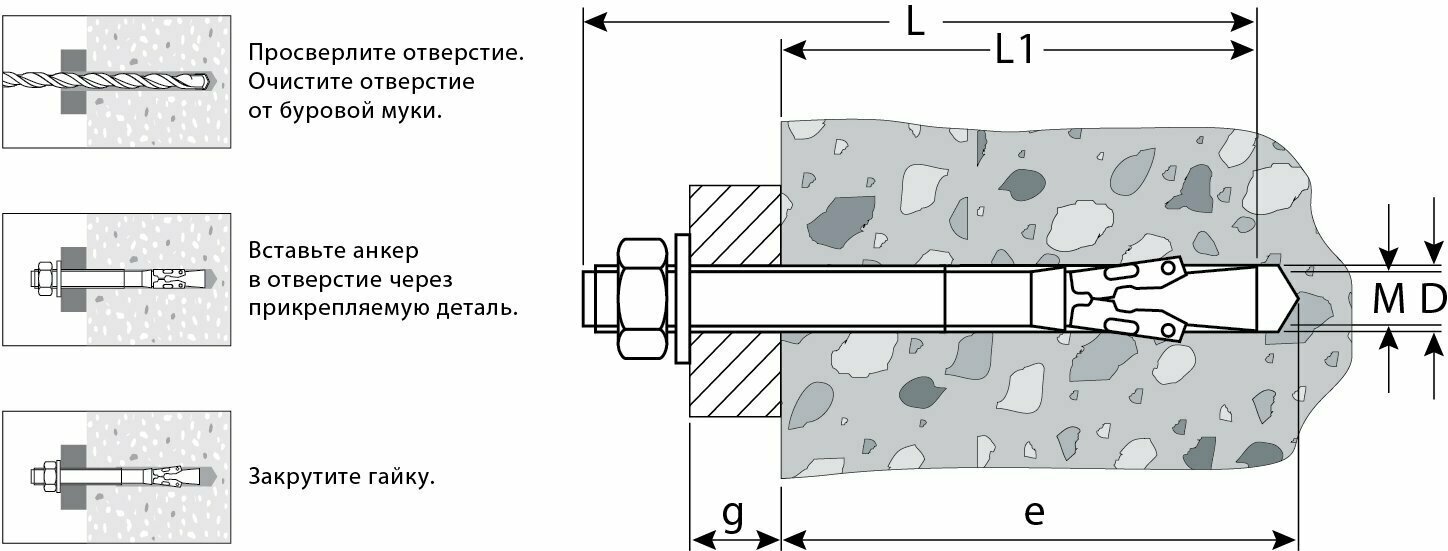 Просверлите отверстие. Очистите отверстие от буровой муки.

Вставьте анкер в отверстие через прикрепляемую деталь.

Закрутите гайку.

L

L1

M

D

g

e