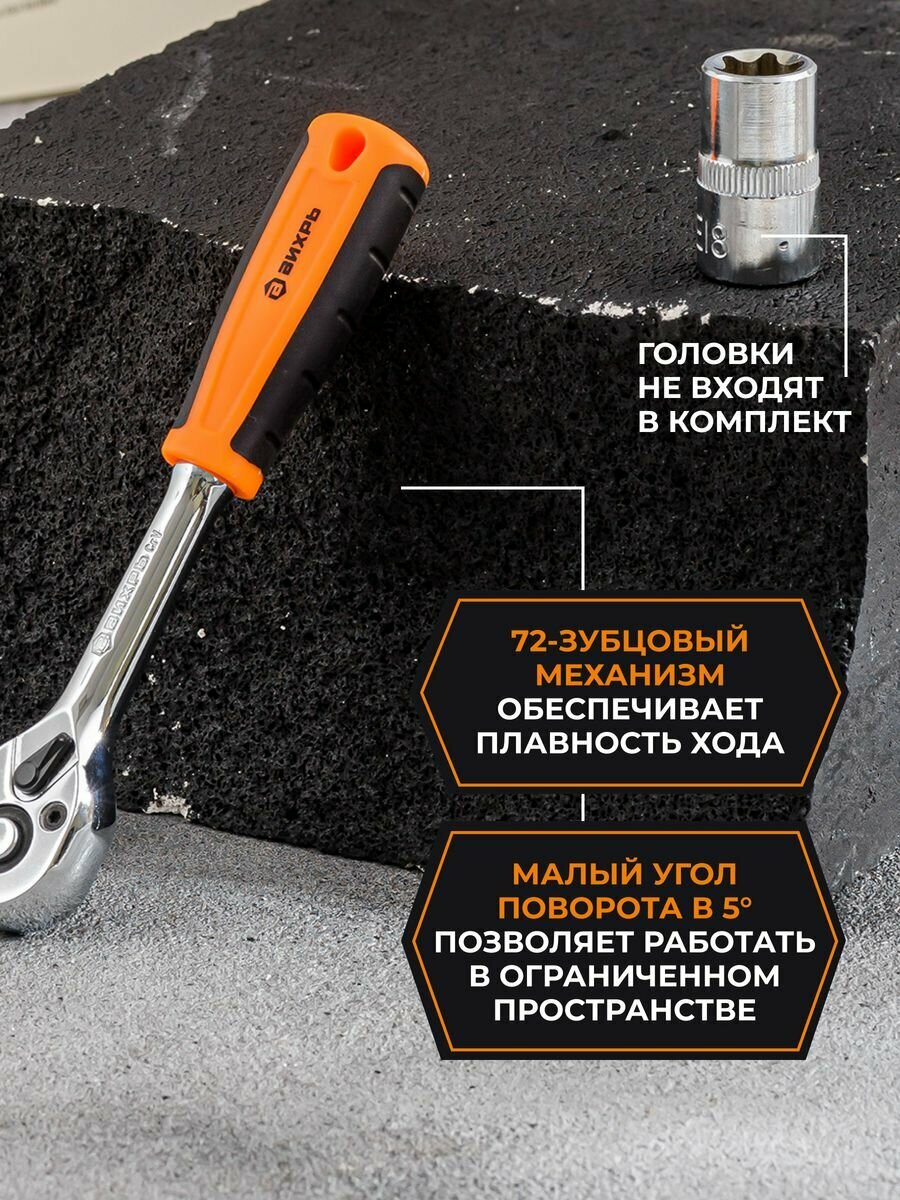 ВИХРЬ

ВИХРЬ CrV

E18

ГОЛОВКИ НЕ ВХОДЯТ В КОМПЛЕКТ

72-ЗУБЦОВЫЙ МЕХАНИЗМ ОБЕСПЕЧИВАЕТ ПЛАВНОСТЬ ХОДА

МАЛЫЙ УГОЛ ПОВОРОТА В 5° ПОЗВОЛЯЕТ РАБОТАТЬ В ОГРАНИЧЕННОМ ПРОСТРАНСТВЕ