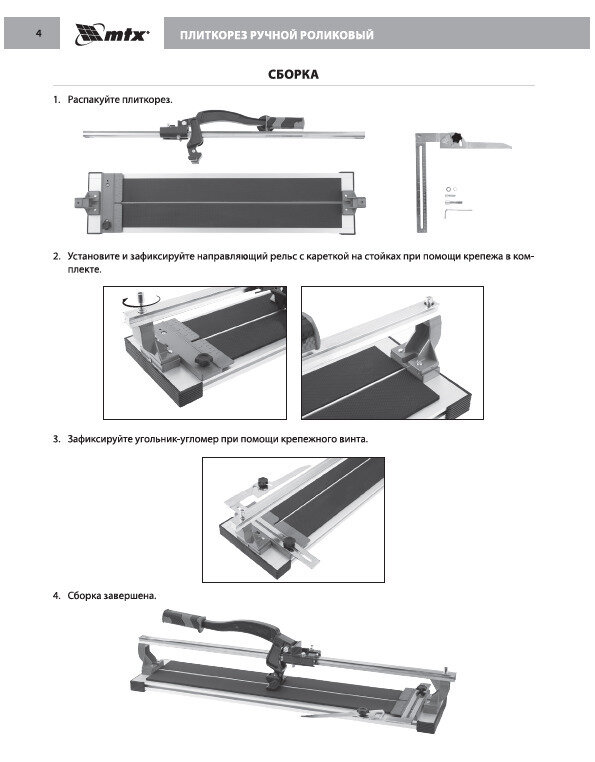 4 mtx ПЛИТКОРЕЗ РУЧНОЙ РОЛИКОВЫЙ

СБОРКА

1. Распакуйте плиткорез.

2. Установите и зафиксируйте направляющий рельс с кареткой на стойках при помощи крепежа в комплекте.

3. Зафиксируйте угольник-угломер при помощи крепежного винта.

4. Сборка завершена.