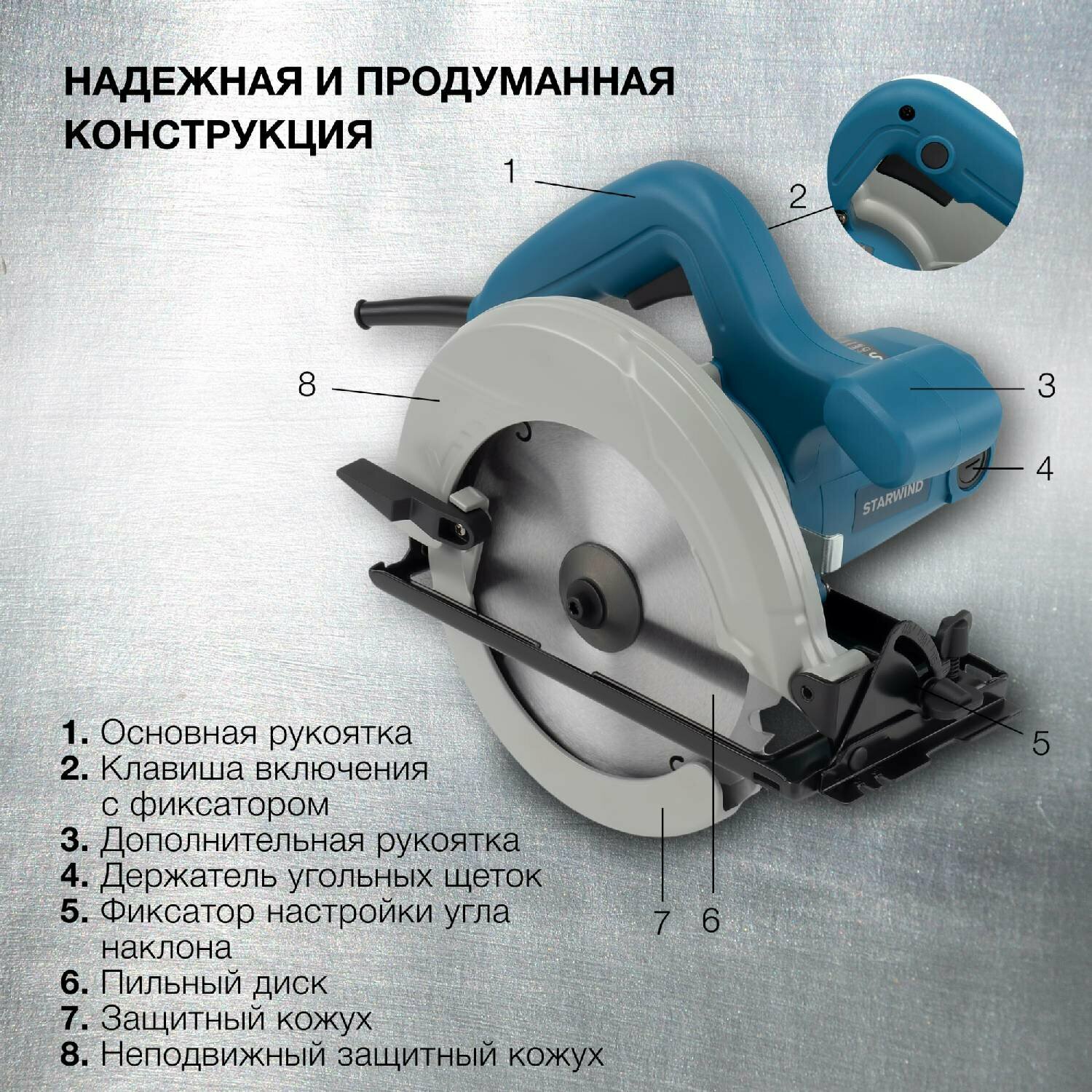 НАДЕЖНАЯ И ПРОДУМАННАЯ КОНСТРУКЦИЯ

1

2

8

3

4

STARWIND

5

7 6

1. Основная рукоятка
2. Клавиша включения с фиксатором
3. Дополнительная рукоятка
4. Держатель угольных щеток
5. Фиксатор настройки угла наклона
6. Пильный диск
7. Защитный кожух
8. Неподвижный защитный кожух