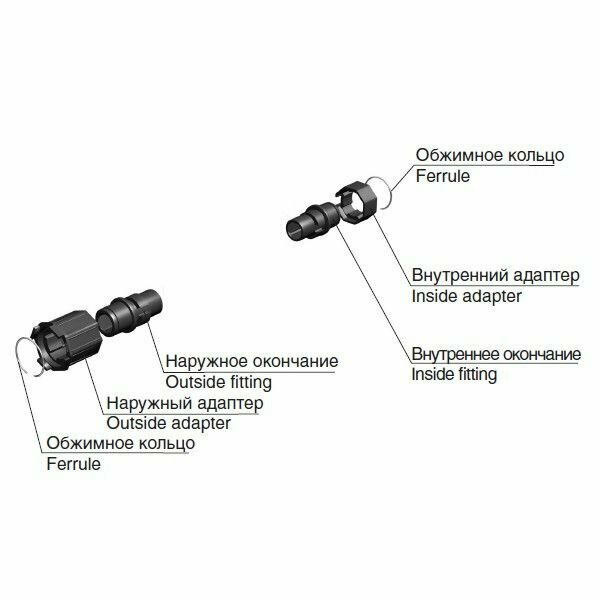 Обжимное кольцо
Ferrule

Внутренний адаптер
Inside adapter

Внутреннее окончание
Inside fitting

Наружное окончание
Outside fitting

Наружный адаптер
Outside adapter

Обжимное кольцо
Ferrule