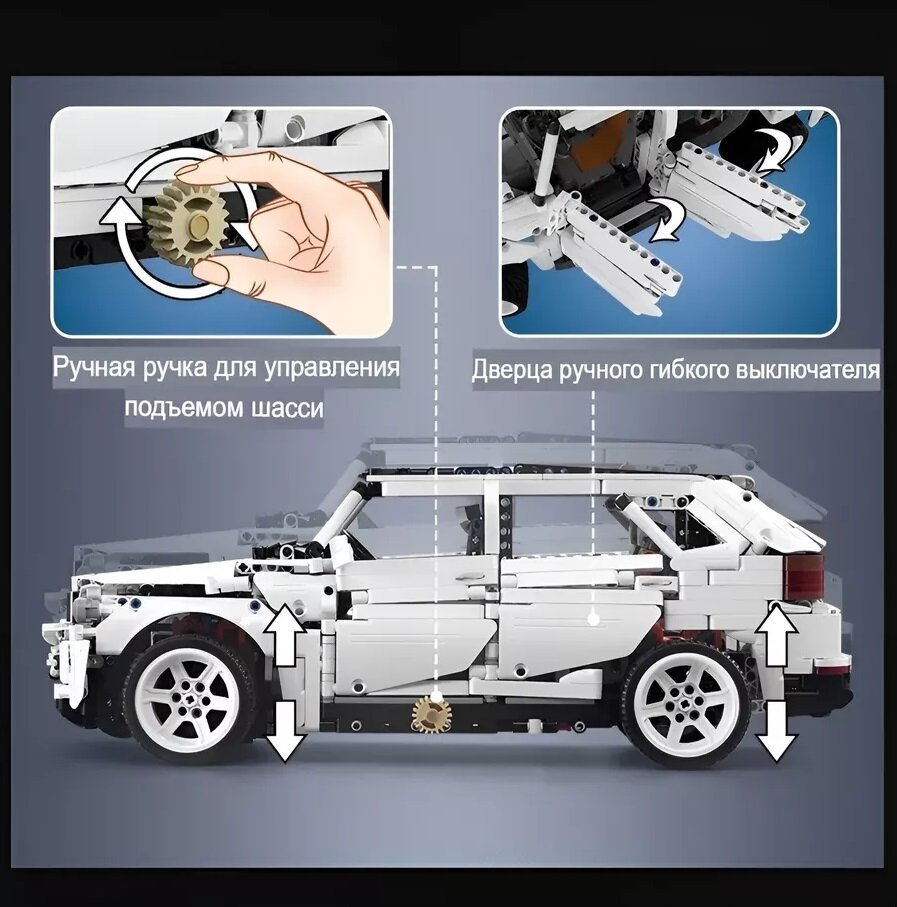 Ручная ручка для управления подъемом шасси

Дверца ручного гибкого выключателя