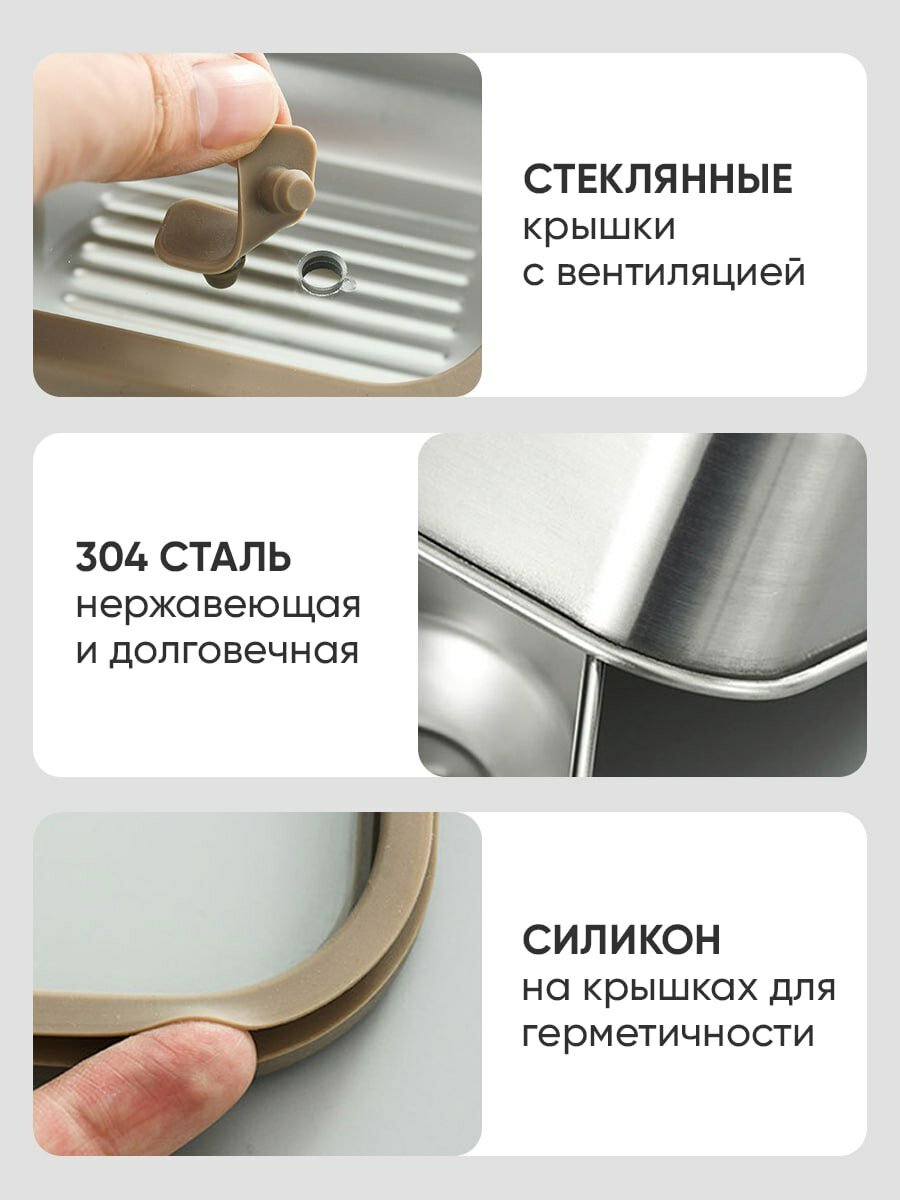 СТЕКЛЯННЫЕ
крышки
с вентиляцией

304 СТАЛЬ
нержавеющая
и долговечная

СИЛИКОН
на крышках для
герметичности