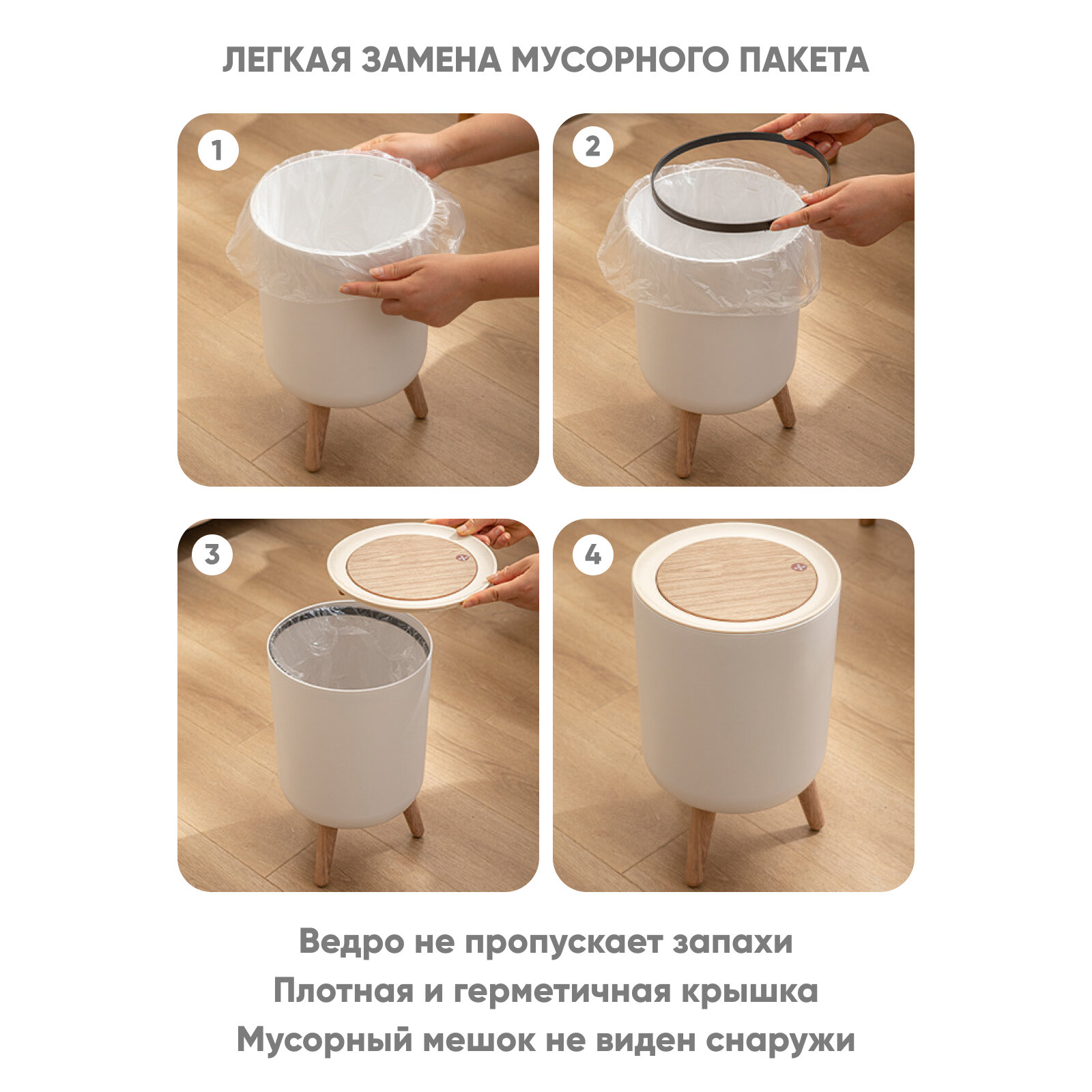 ЛЕГКАЯ ЗАМЕНА МУСОРНОГО ПАКЕТА

1

2

3

4

Ведро не пропускает запахи
Плотная и герметичная крышка
Мусорный мешок не виден снаружи