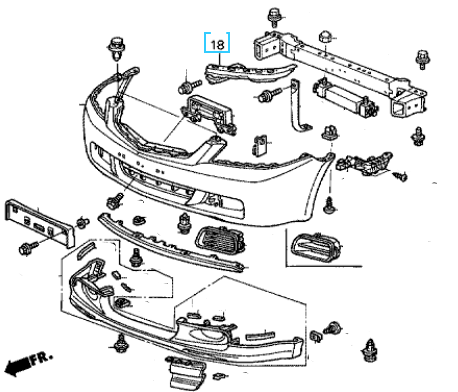 18

FR.