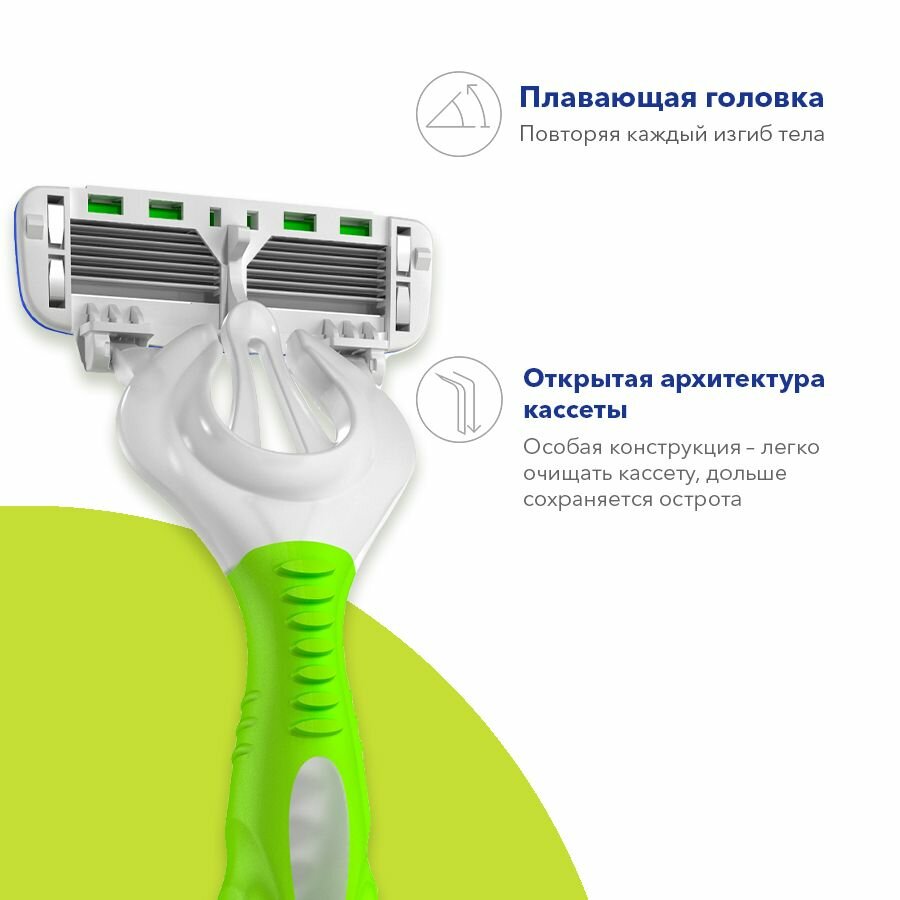 Плавающая головка
Повторяя каждый изгиб тела

Открытая архитектура кассеты
Особая конструкция – легко очищать кассету, дольше сохраняется острота