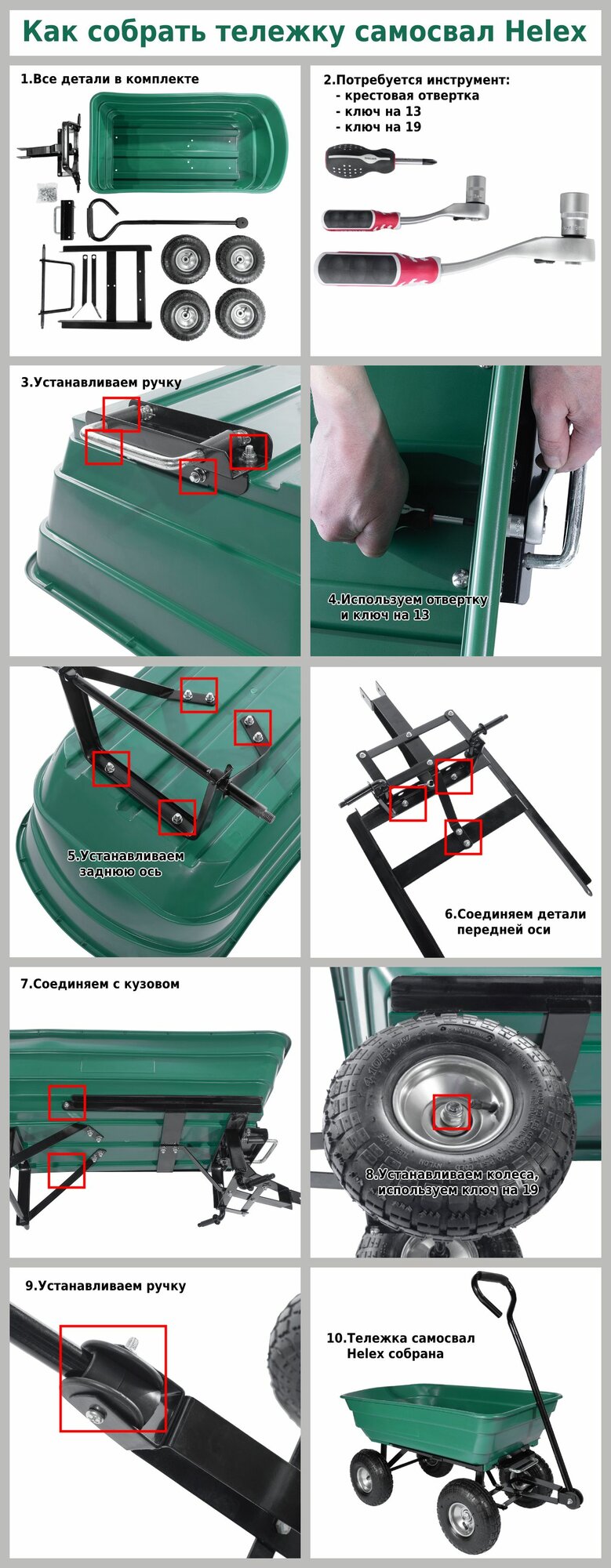 Как собрать тележку самосвал Helex

1.Все детали в комплекте

2.Потребуется инструмент:
- крестовая отвертка
- ключ на 13
- ключ на 19

3.Устанавливаем ручку

4.Используем отвертку и ключ на 13

5.Устанавливаем заднюю ось

6.Соединяем детали передней оси

7.Соединяем с кузовом

8.Устанавливаем колеса, используем ключ на 19

9.Устанавливаем ручку

10.Тележка самосвал Helex собрана