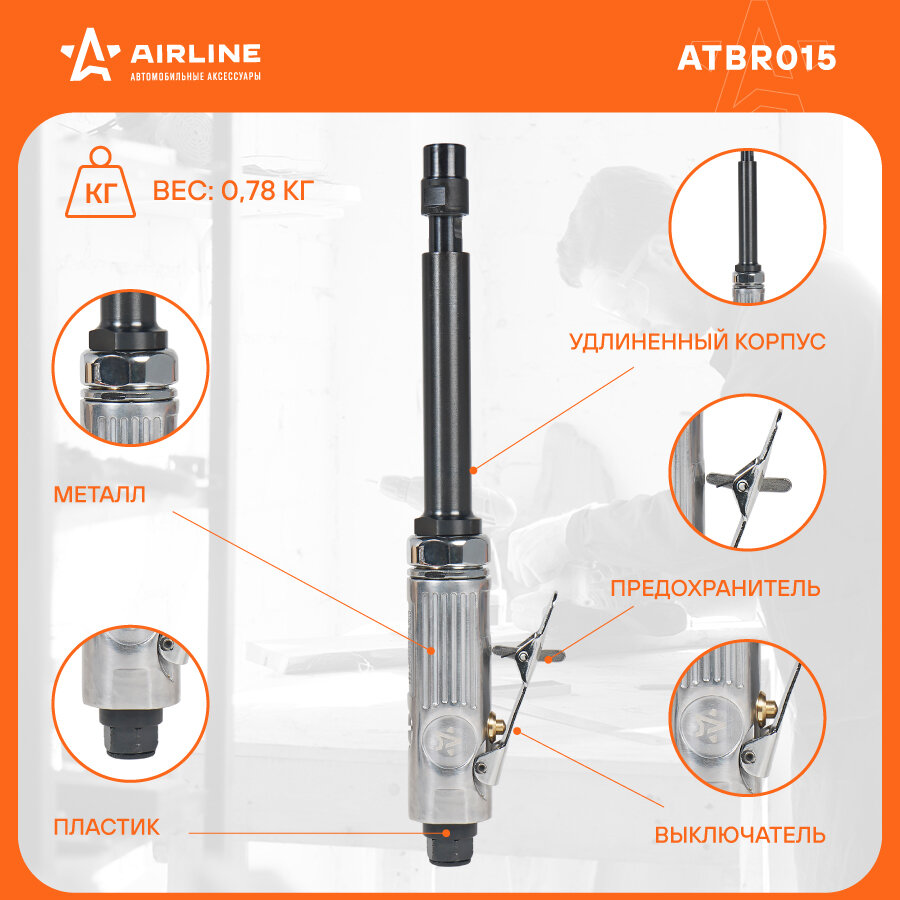 AIRLINE
АВТОМОБИЛЬНЫЕ АКСЕССУАРЫ

ATBR015

КГ

ВЕС: 0,78 КГ

УДЛИНЕННЫЙ КОРПУС

МЕТАЛЛ

ПРЕДОХРАНИТЕЛЬ

ПЛАСТИК

ВЫКЛЮЧАТЕЛЬ