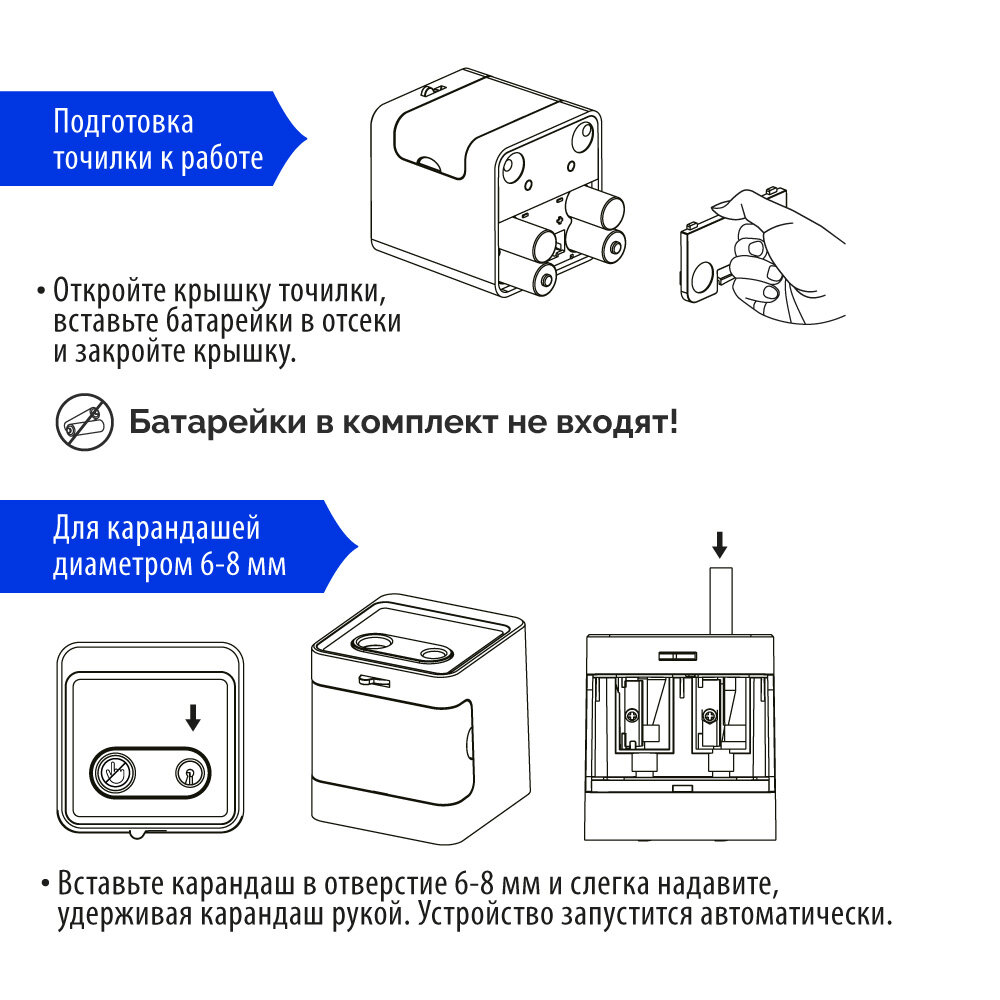 Подготовка точилки к работе

• Откройте крышку точилки, вставьте батарейки в отсеки и закройте крышку.

Батарейки в комплект не входят!

Для карандашей диаметром 6-8 мм

• Вставьте карандаш в отверстие 6-8 мм и слегка надавите, удерживая карандаш рукой. Устройство запустится автоматически.