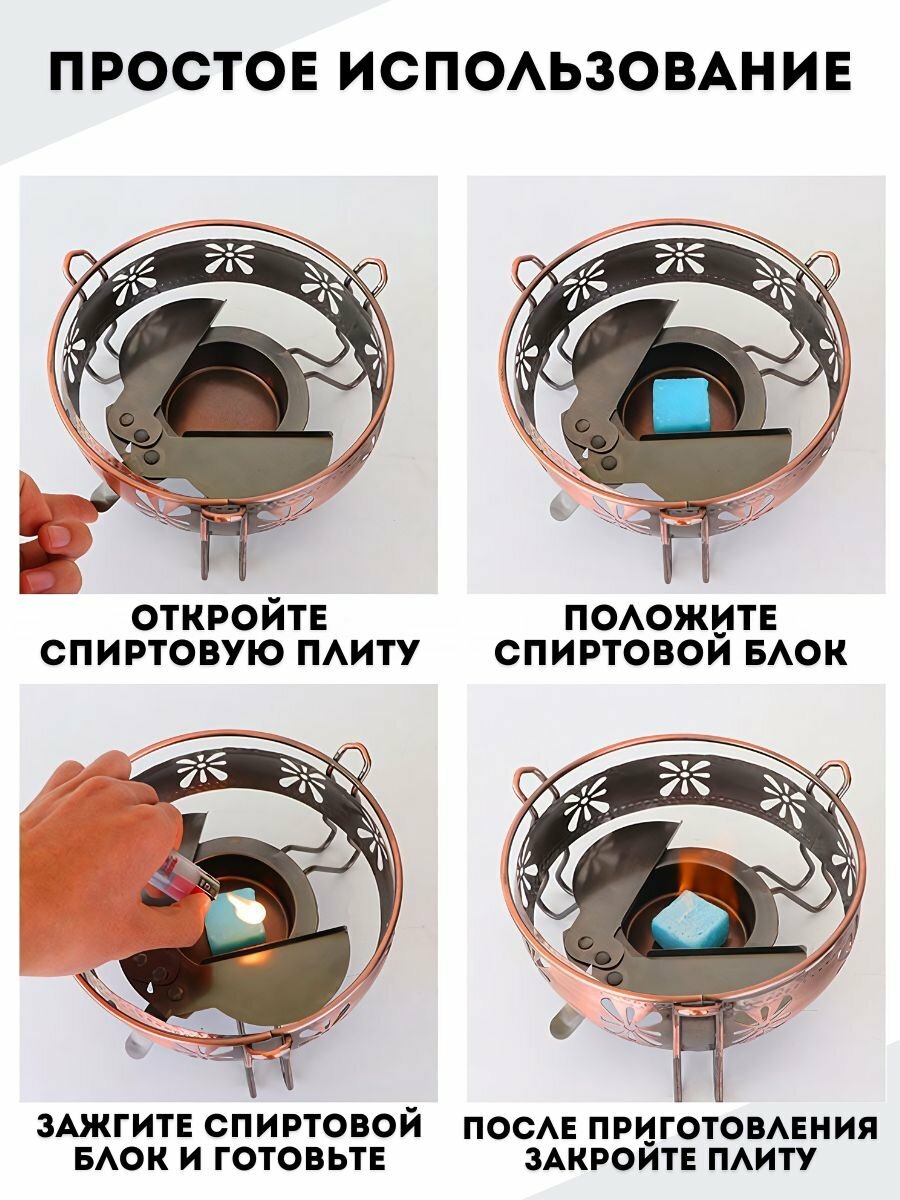 ПРОСТОЕ ИСПОЛЬЗОВАНИЕ

ОТКРОЙТЕ СПИРТОВУЮ ПЛИТУ

ПОЛОЖИТЕ СПИРТОВОЙ БЛОК

ЗАЖГИТЕ СПИРТОВОЙ БЛОК И ГОТОВЬТЕ

ПОСЛЕ ПРИГОТОВЛЕНИЯ ЗАКРОЙТЕ ПЛИТУ