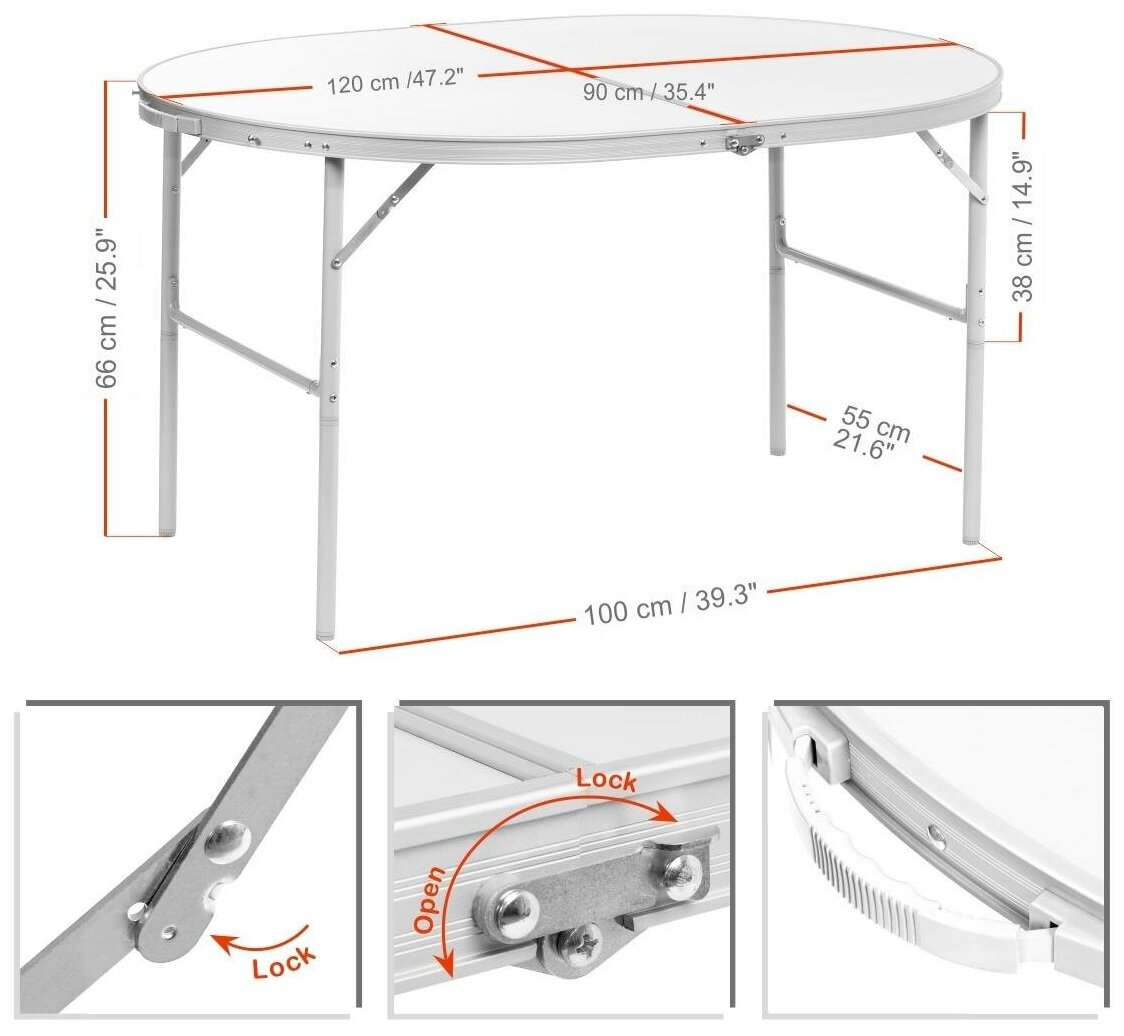 120 cm /47.2"

90 cm / 35.4"

66 cm / 25.9"

38 cm / 14.9"

55 cm
21.6"

100 cm / 39.3"

Lock

Lock

Open